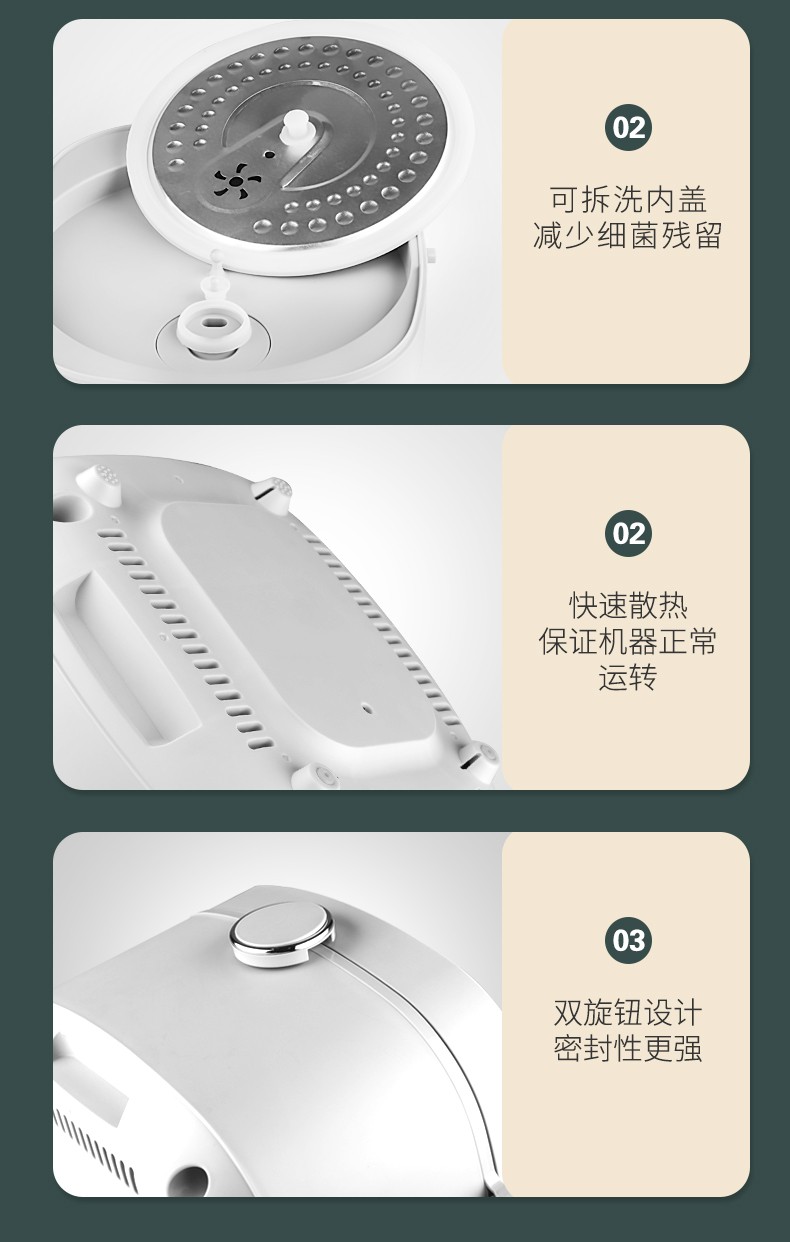 02

可拆洗内盖
减少细菌残留

02

快速散热
保证机器正常
运转

03

双旋钮设计
密封性更强