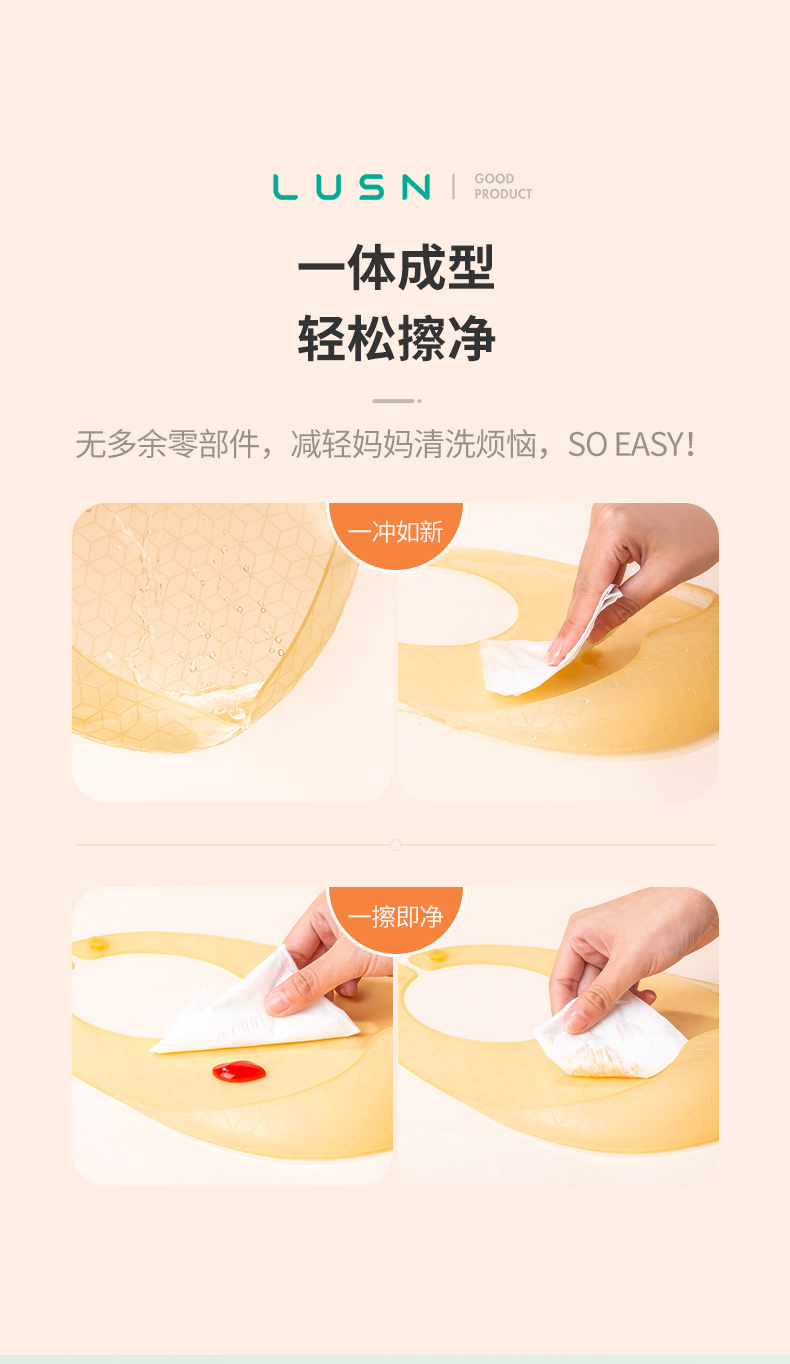 LUSN | GOOD PRODUCT

一体成型
轻松擦净

无多余零部件，减轻妈妈清洗烦恼，SO EASY！

一冲如新

一擦即净