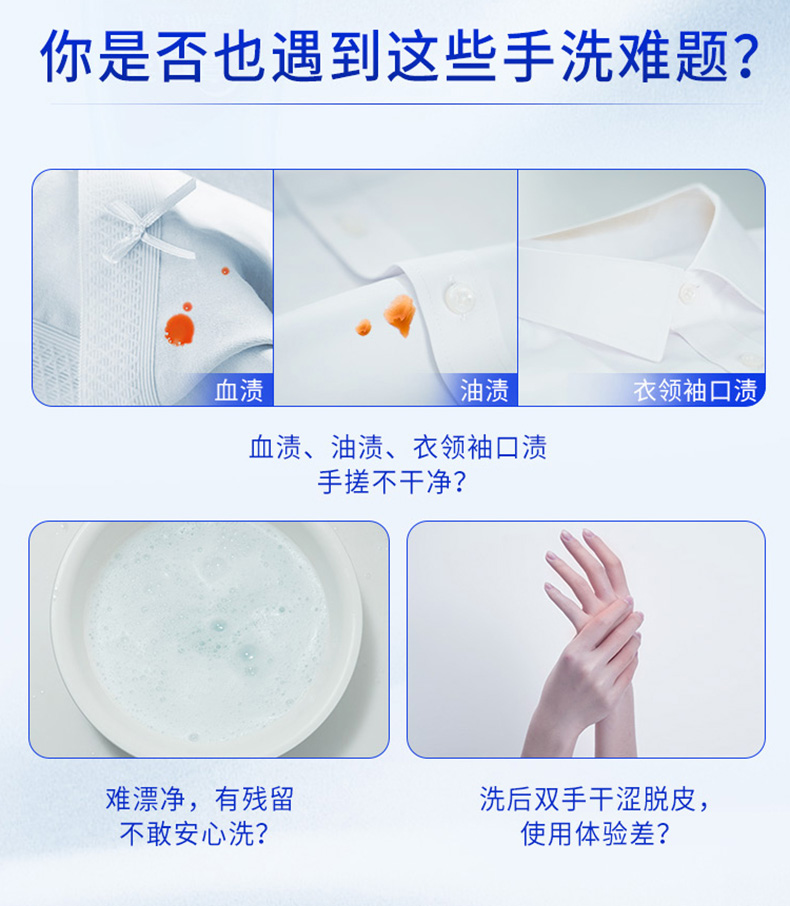 你是否也遇到这些手洗难题？

血渍

油渍

衣领袖口渍

血渍、油渍、衣领袖口渍
手搓不干净？

难漂净，有残留
不敢安心洗？

洗后双手干涩脱皮，
使用体验差？