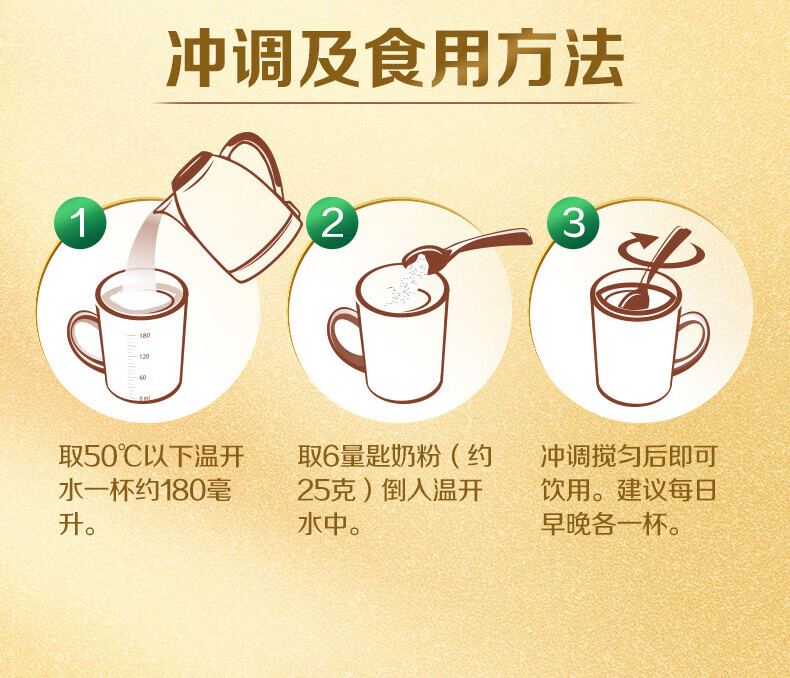 冲调及食用方法

1

180
120
60
0 ml

取50℃以下温开水一杯约180毫升。

2

取6量匙奶粉（约25克）倒入温开水中。

3

冲调搅匀后即可饮用。建议每日早晚各一杯。