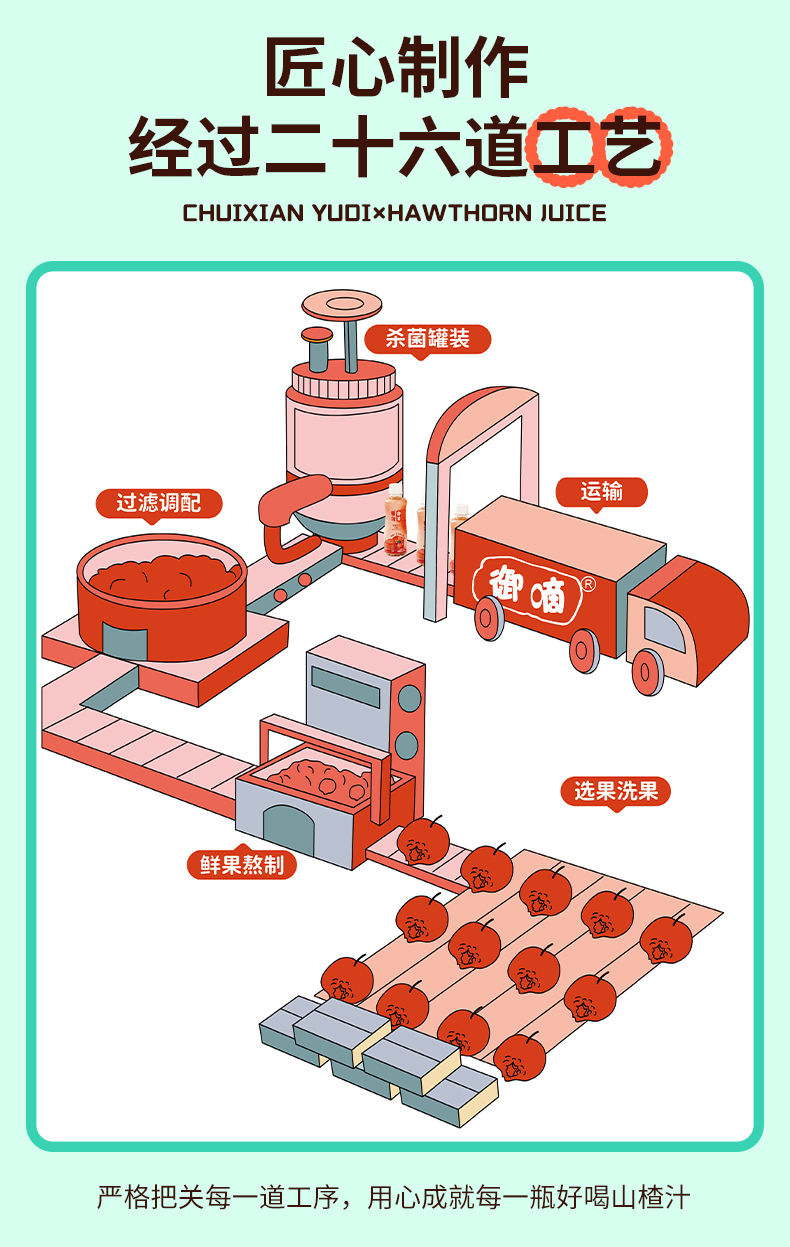 匠心制作
经过二十六道工艺
CHUIXIAN YUDI×HAWTHORN JUICE

杀菌罐装
过滤调配
运输
御嘀®
选果洗果
鲜果熬制

严格把关每一道工序，用心成就每一瓶好喝山楂汁