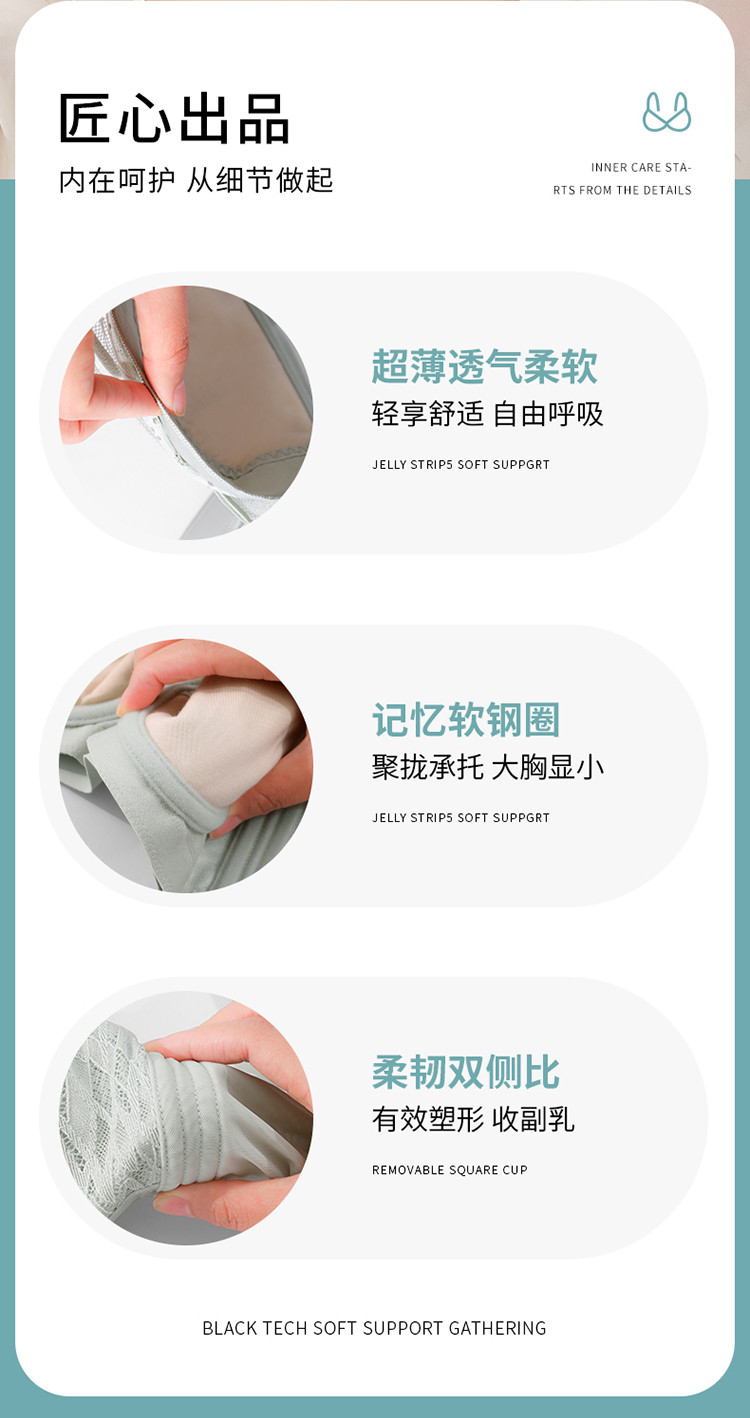 匠心出品
内在呵护 从细节做起

INNER CARE STARTS FROM THE DETAILS

超薄透气柔软
轻享舒适 自由呼吸
JELLY STRIP5 SOFT SUPPGRT

记忆软钢圈
聚拢承托 大胸显小
JELLY STRIP5 SOFT SUPPGRT

柔韧双侧比
有效塑形 收副乳
REMOVABLE SQUARE CUP

BLACK TECH SOFT SUPPORT GATHERING