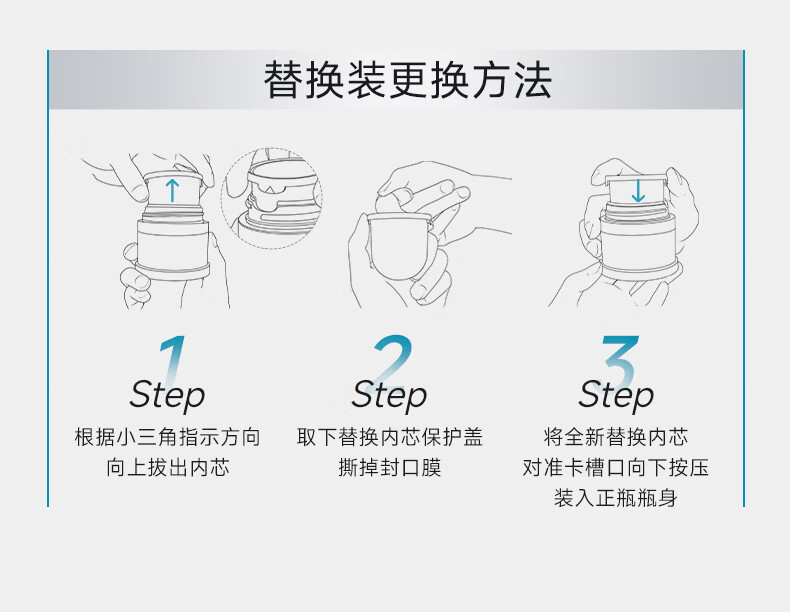 替换装更换方法

1
Step
根据小三角指示方向
向上拔出内芯

2
Step
取下替换内芯保护盖
撕掉封口膜

3
Step
将全新替换内芯
对准卡槽口向下按压
装入正瓶瓶身