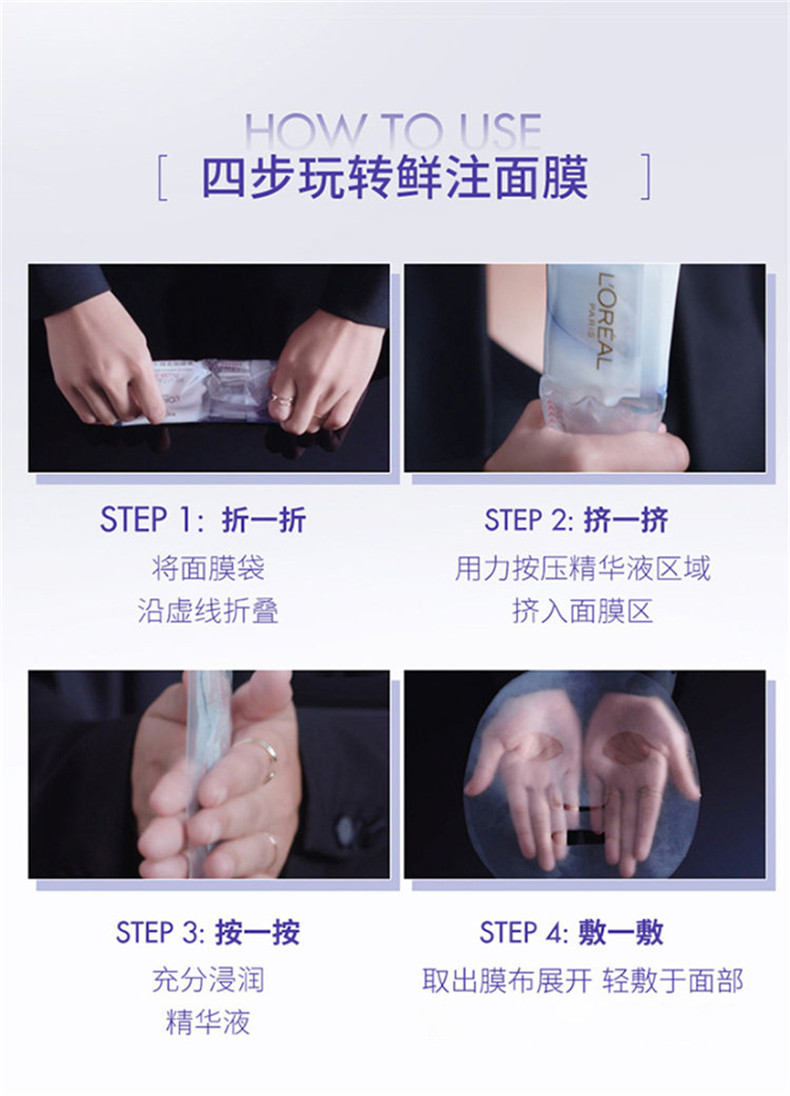 HOW TO USE

[ 四步玩转鲜注面膜 ]

L'ORÉAL PARIS

STEP 1: 折一折

将面膜袋
沿虚线折叠

STEP 2: 挤一挤

用力按压精华液区域
挤入面膜区

STEP 3: 按一按

充分浸润
精华液

STEP 4: 敷一敷

取出膜布展开 轻敷于面部