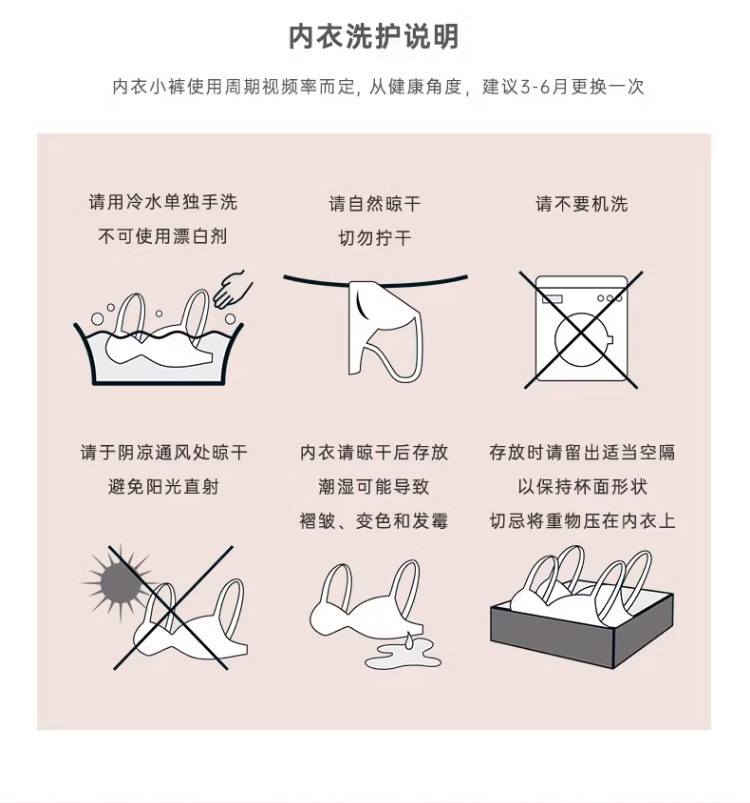 内衣洗护说明

内衣小裤使用周期视频率而定，从健康角度，建议3-6月更换一次

请用冷水单独手洗
不可使用漂白剂

请自然晾干
切勿拧干

请不要机洗

请于阴凉通风处晾干
避免阳光直射

内衣请晾干后存放
潮湿可能导致
褶皱、变色和发霉

存放时请留出适当空隔
以保持杯面形状
切忌将重物压在内衣上