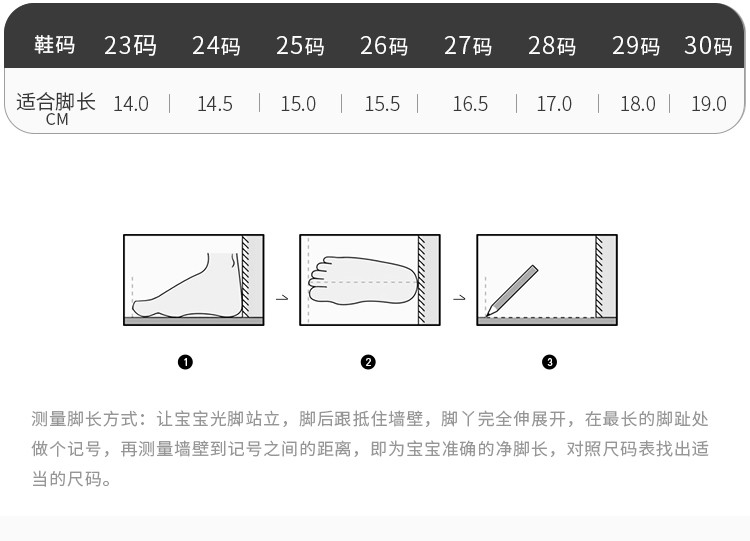 | 鞋码 | 23码 | 24码 | 25码 | 26码 | 27码 | 28码 | 29码 | 30码 |
|---|---|---|---|---|---|---|---|---|
| 适合脚长 CM | 14.0 | 14.5 | 15.0 | 15.5 | 16.5 | 17.0 | 18.0 | 19.0 |

❶

❷

❸

测量脚长方式：让宝宝光脚站立，脚后跟抵住墙壁，脚丫完全伸展开，在最长的脚趾处做个记号，再测量墙壁到记号之间的距离，即为宝宝准确的净脚长，对照尺码表找出适当的尺码。