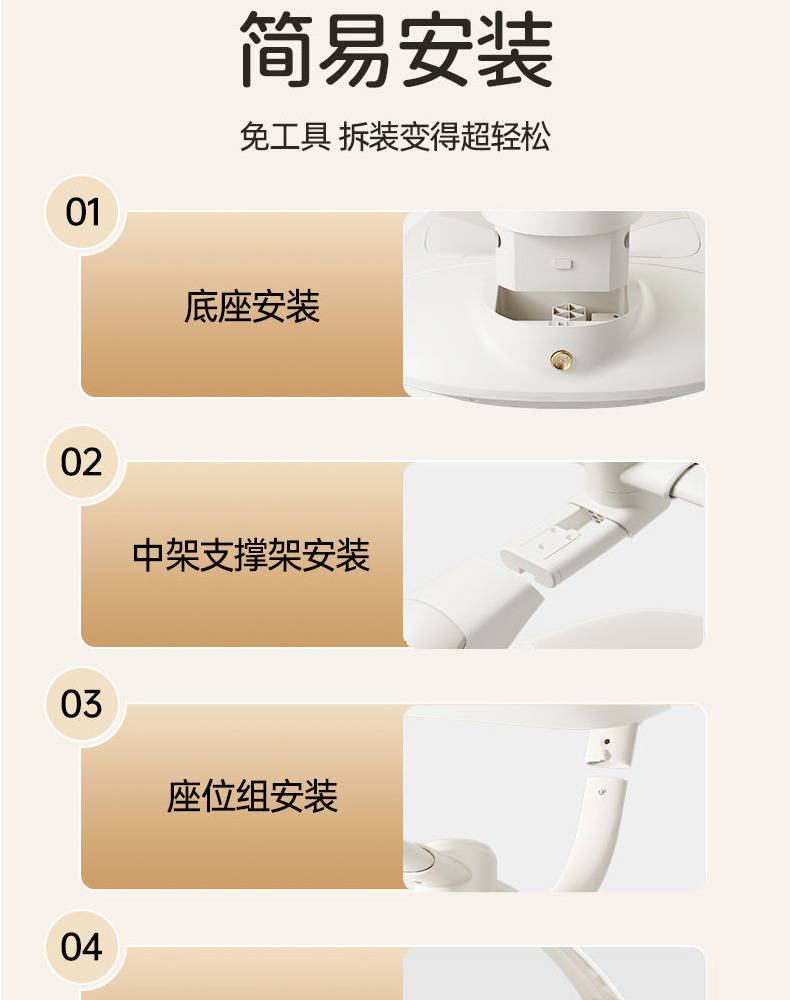 简易安装

免工具 拆装变得超轻松

01

底座安装

02

中架支撑架安装

03

座位组安装

04