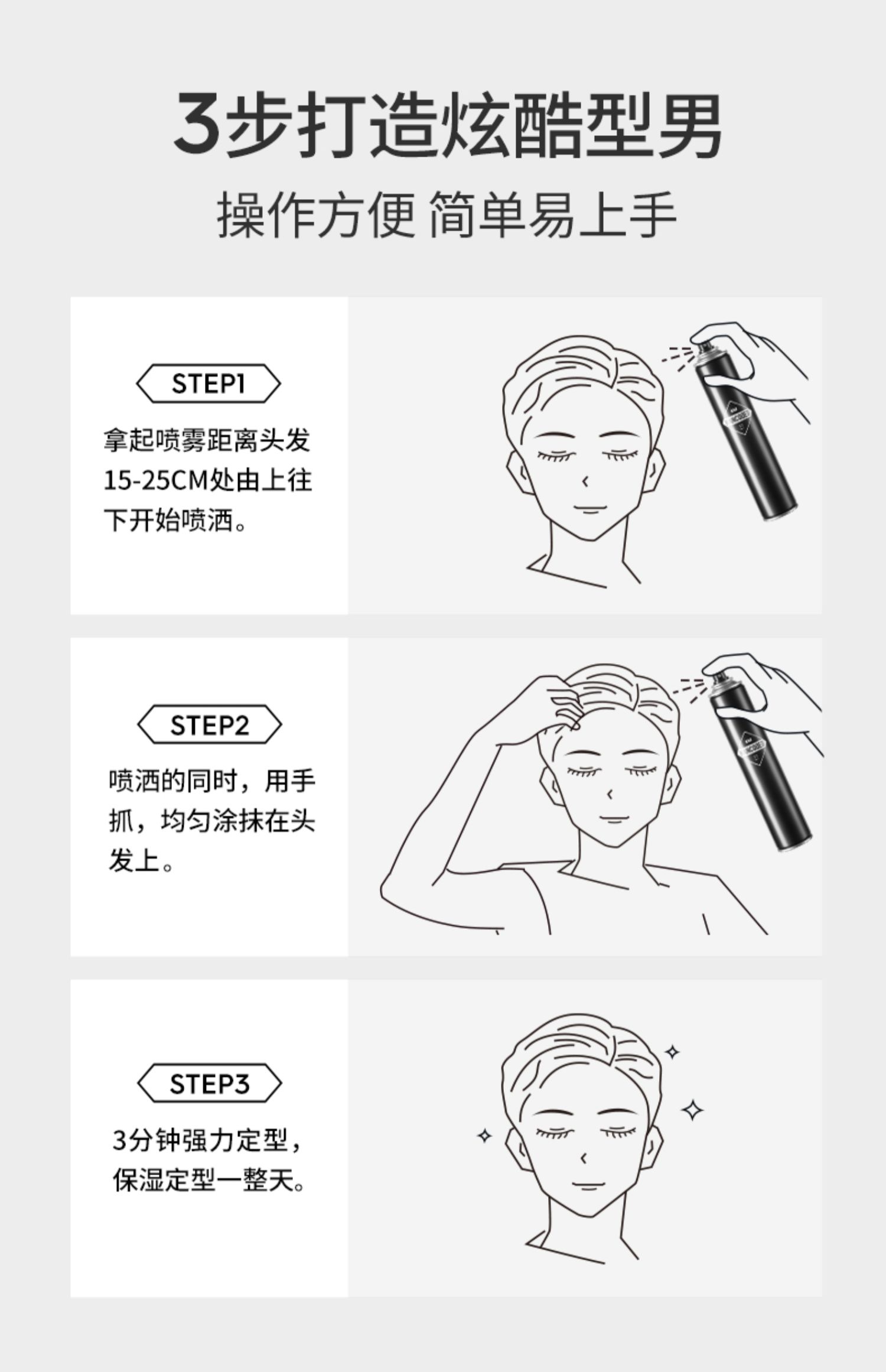 3步打造炫酷型男

操作方便 简单易上手

STEP1

拿起喷雾距离头发15-25CM处由上往下开始喷洒。

STEP2

喷洒的同时，用手抓，均匀涂抹在头发上。

STEP3

3分钟强力定型，保湿定型一整天。