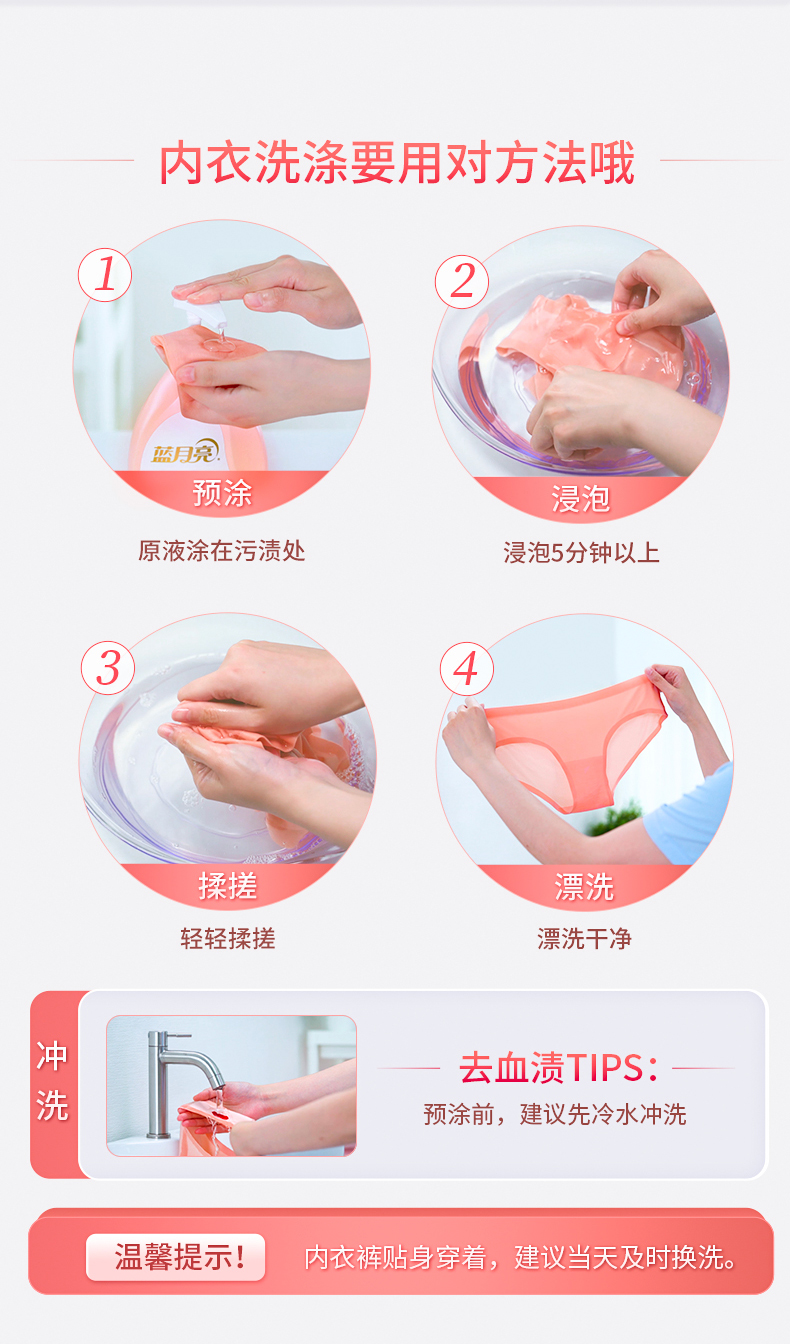 内衣洗涤要用对方法哦

1
蓝月亮
预涂
原液涂在污渍处

2
浸泡
浸泡5分钟以上

3
揉搓
轻轻揉搓

4
漂洗
漂洗干净

冲洗
去血渍TIPS：
预涂前，建议先冷水冲洗

温馨提示！
内衣裤贴身穿着，建议当天及时换洗。