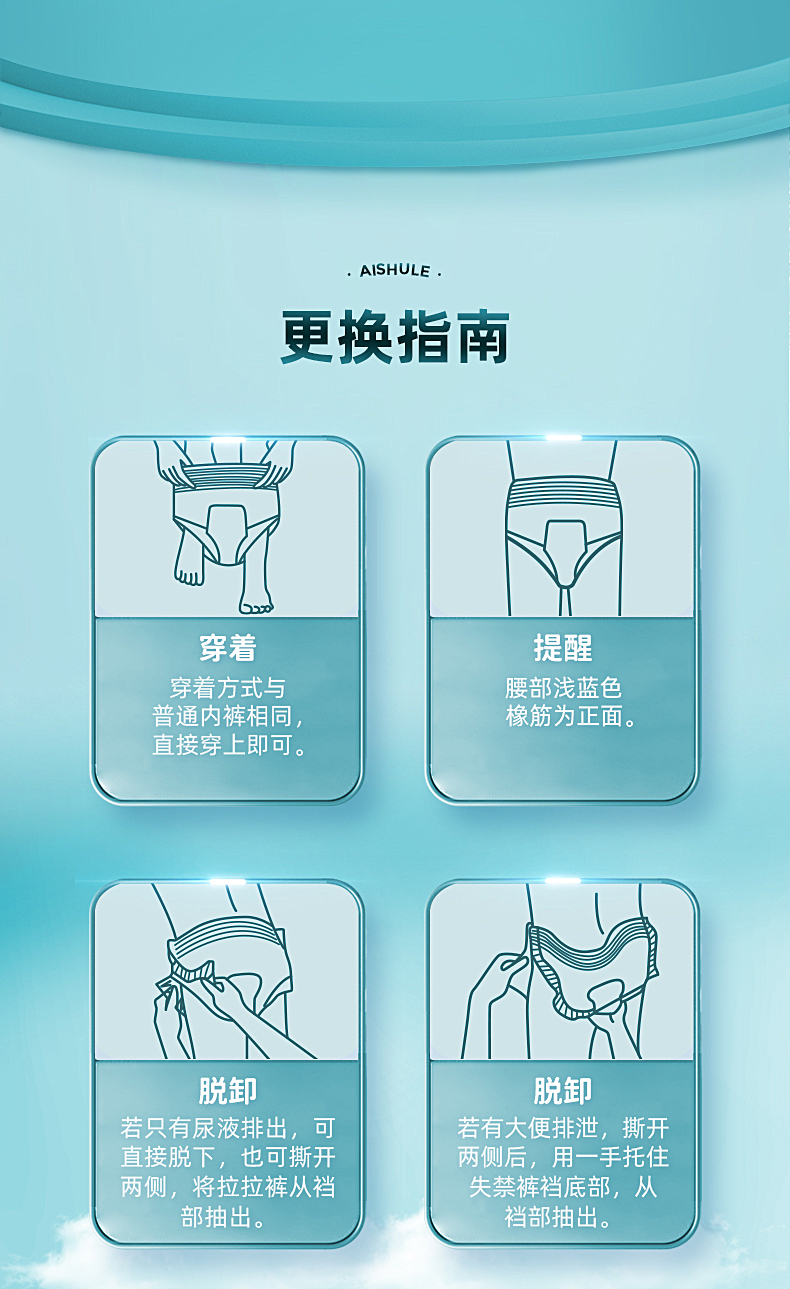 . AISHULE .

更换指南

穿着

穿着方式与普通内裤相同，直接穿上即可。

提醒

腰部浅蓝色橡筋为正面。

脱卸

若只有尿液排出，可直接脱下，也可撕开两侧，将拉拉裤从裆部抽出。

脱卸

若有大便排泄，撕开两侧后，用一手托住失禁裤裆底部，从裆部抽出。