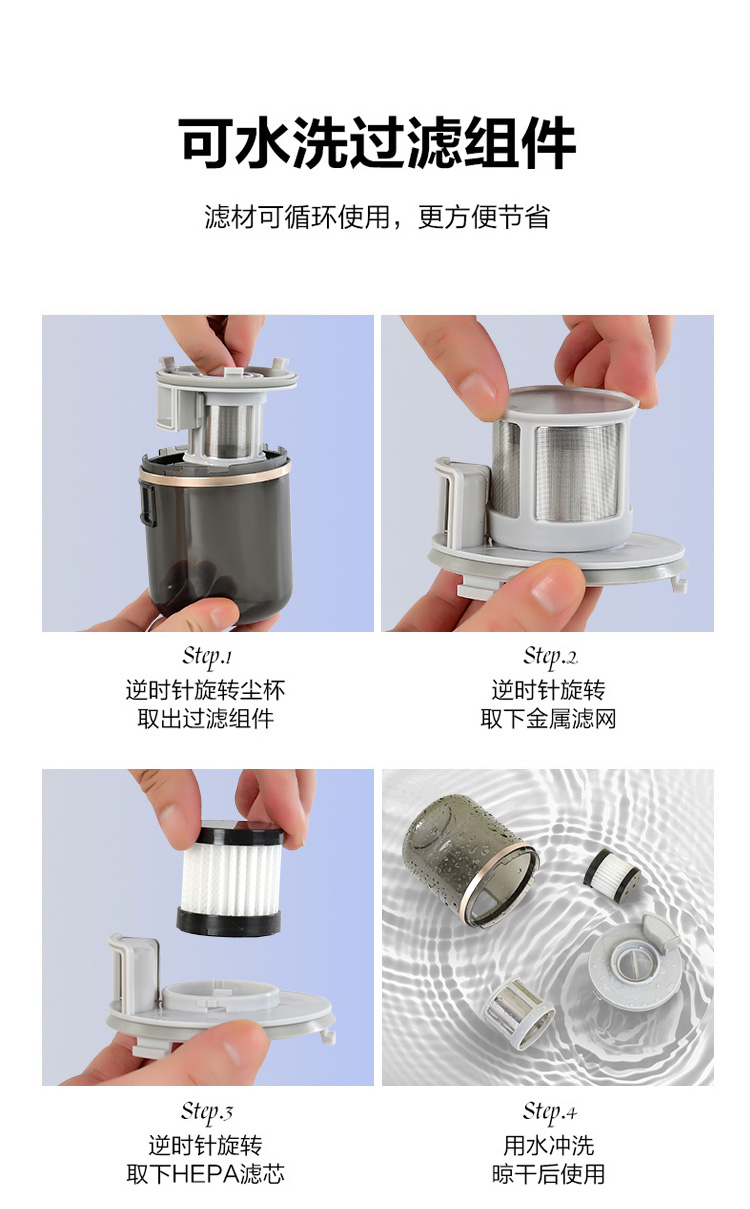 可水洗过滤组件

滤材可循环使用，更方便节省

Step.1
逆时针旋转尘杯
取出过滤组件

Step.2
逆时针旋转
取下金属滤网

Step.3
逆时针旋转
取下HEPA滤芯

Step.4
用水冲洗
晾干后使用