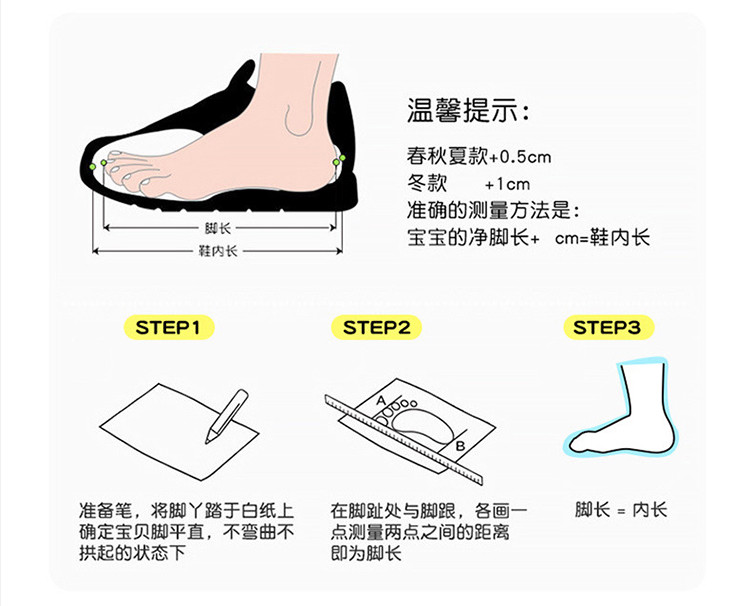 脚长
鞋内长

温馨提示:
春秋夏款+0.5cm
冬款 +1cm
准确的测量方法是:
宝宝的净脚长+ cm=鞋内长

STEP1

准备笔，将脚丫踏于白纸上确定宝贝脚平直，不弯曲不拱起的状态下

STEP2

A
B

在脚趾处与脚跟，各画一点测量两点之间的距离即为脚长

STEP3

脚长 = 内长