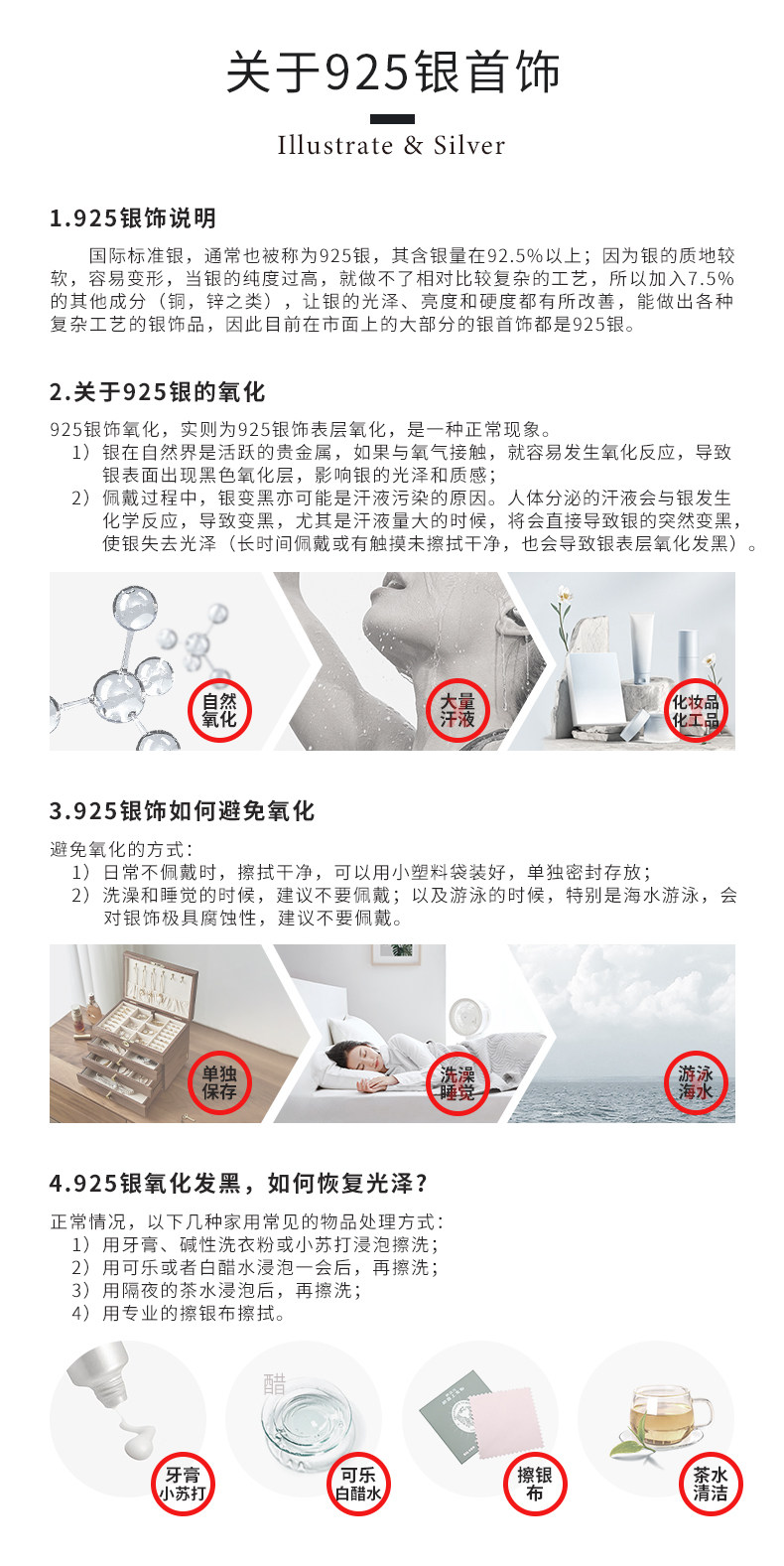 关于925银首饰

Illustrate & Silver

1.925银饰说明

国际标准银，通常也被称为925银，其含银量在92.5%以上；因为银的质地较软，容易变形，当银的纯度过高，就做不了相对比较复杂的工艺，所以加入7.5%的其他成分（铜，锌之类），让银的光泽、亮度和硬度都有所改善，能做出各种复杂工艺的银饰品，因此目前在市面上的大部分的银首饰都是925银。

2.关于925银的氧化

925银饰氧化，实则为925银饰表层氧化，是一种正常现象。
1）银在自然界是活跃的贵金属，如果与氧气接触，就容易发生氧化反应，导致银表面出现黑色氧化层，影响银的光泽和质感；
2）佩戴过程中，银变黑亦可能是汗液污染的原因。人体分泌的汗液会与银发生化学反应，导致变黑，尤其是汗液量大的时候，将会直接导致银的突然变黑，使银失去光泽（长时间佩戴或有触摸未擦拭干净，也会导致银表层氧化发黑）。

自然氧化

大量汗液

化妆品化工品

3.925银饰如何避免氧化

避免氧化的方式：
1）日常不佩戴时，擦拭干净，可以用小塑料袋装好，单独密封存放；
2）洗澡和睡觉的时候，建议不要佩戴；以及游泳的时候，特别是海水游泳，会对银饰极具腐蚀性，建议不要佩戴。

单独保存

洗澡睡觉

游泳海水

4.925银氧化发黑，如何恢复光泽？

正常情况，以下几种家用常见的物品处理方式：
1）用牙膏、碱性洗衣粉或小苏打浸泡擦洗；
2）用可乐或者白醋水浸泡一会后，再擦洗；
3）用隔夜的茶水浸泡后，再擦洗；
4）用专业的擦银布擦拭。

牙膏小苏打

醋

可乐白醋水

擦银布

茶水清洁