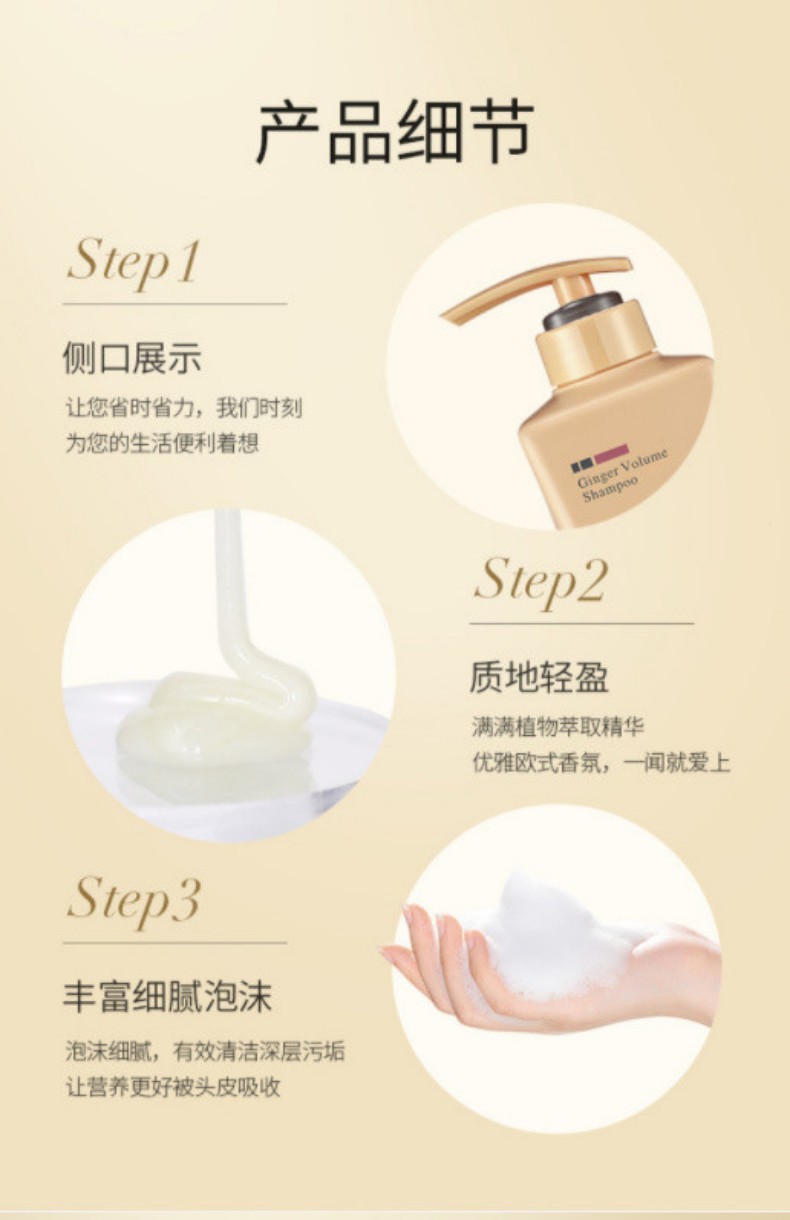 产品细节

Step1

侧口展示

让您省时省力，我们时刻为您的生活便利着想

Ginger Volume Shampoo

Step2

质地轻盈

满满植物萃取精华
优雅欧式香氛，一闻就爱上

Step3

丰富细腻泡沫

泡沫细腻，有效清洁深层污垢
让营养更好被头皮吸收