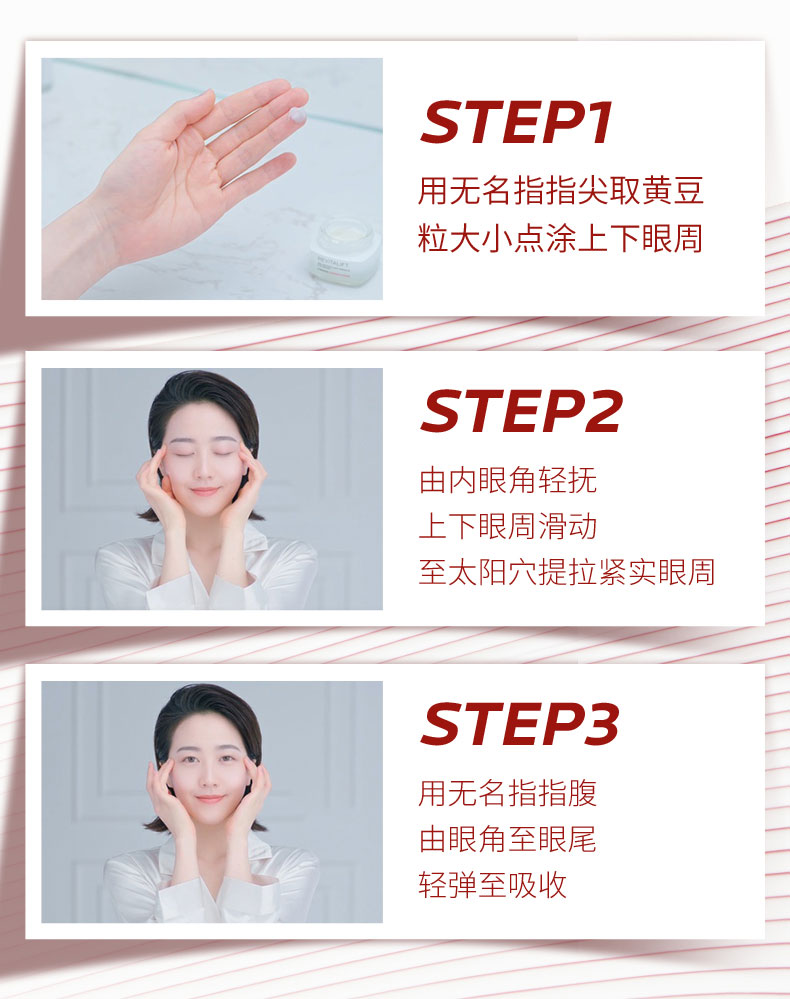 STEP1
用无名指指尖取黄豆粒大小点涂上下眼周

STEP2
由内眼角轻抚
上下眼周滑动
至太阳穴提拉紧实眼周

STEP3
用无名指指腹
由眼角至眼尾
轻弹至吸收