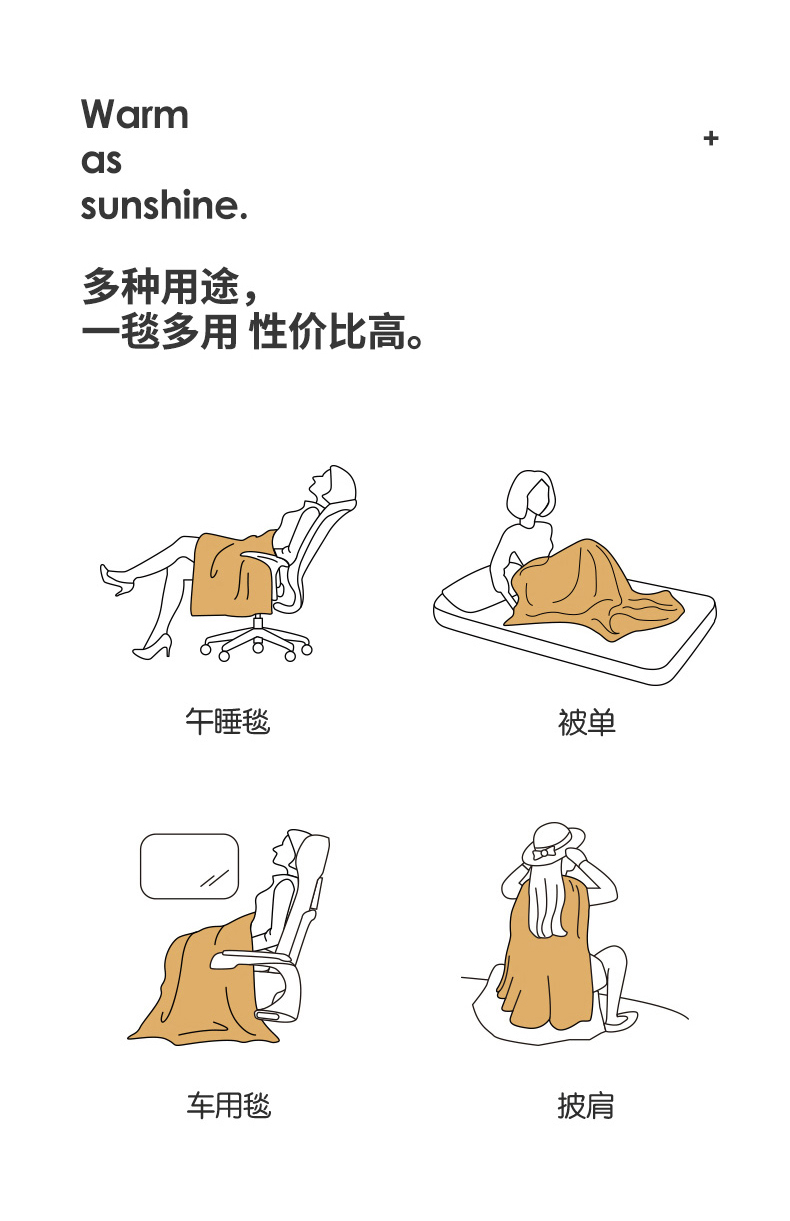 Warm
as
sunshine.

+

多种用途，
一毯多用 性价比高。

午睡毯

被单

车用毯

披肩