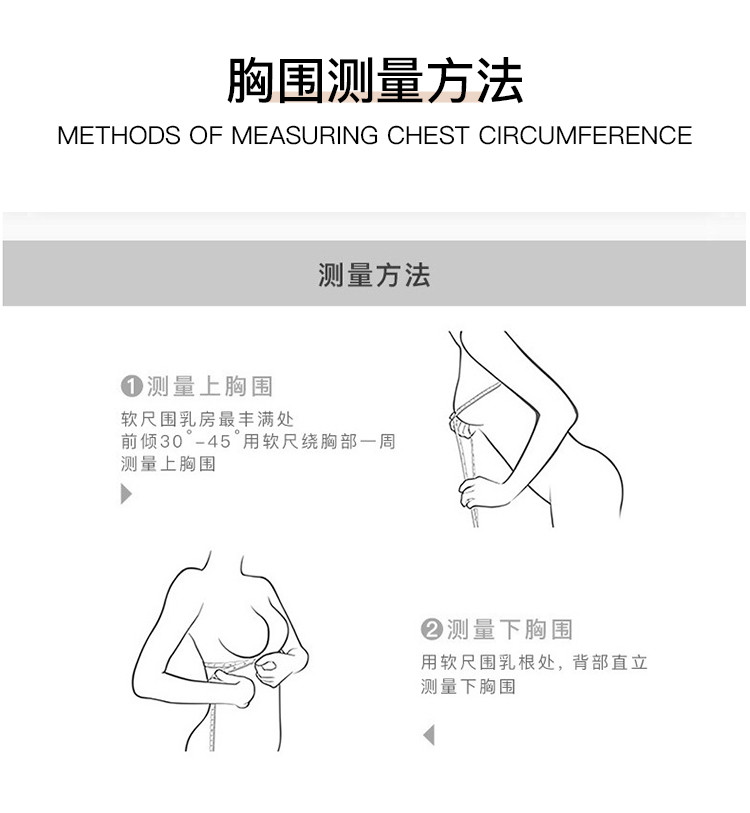 胸围测量方法

METHODS OF MEASURING CHEST CIRCUMFERENCE

测量方法

❶测量上胸围

软尺围乳房最丰满处
前倾30°-45°用软尺绕胸部一周
测量上胸围

❷测量下胸围

用软尺围乳根处，背部直立
测量下胸围