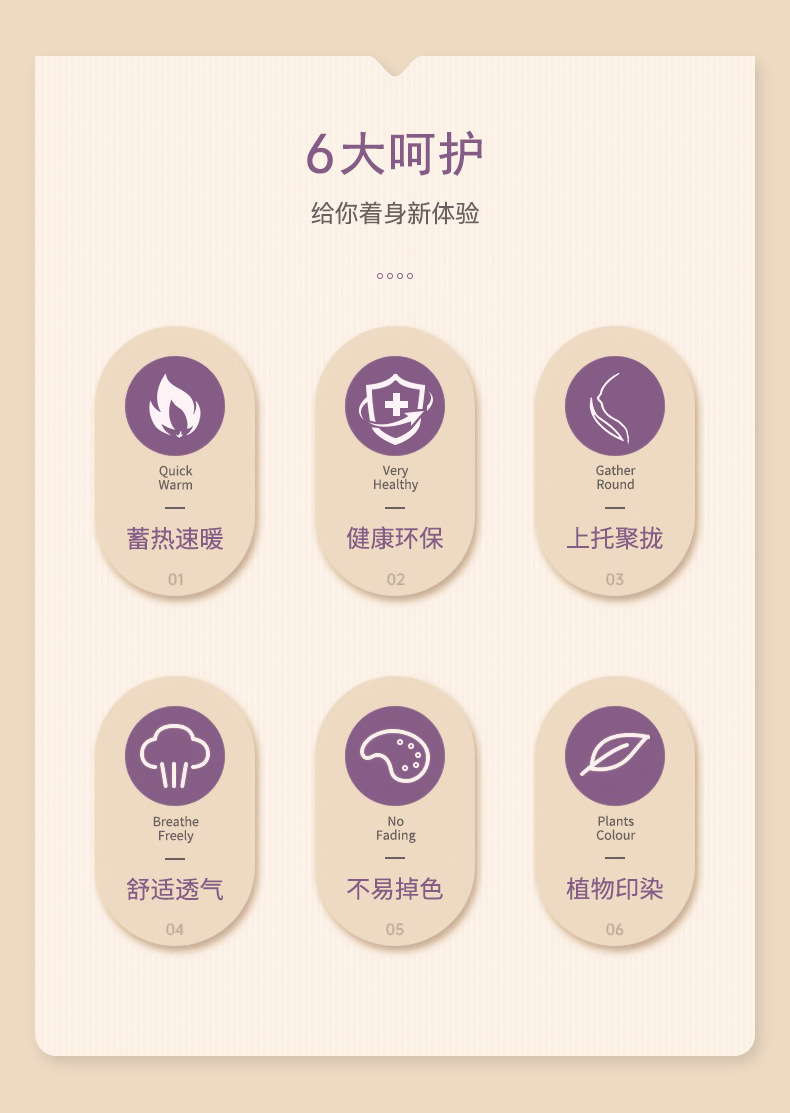 6大呵护

给你着身新体验

Quick
Warm
—
蓄热速暖
01

Very
Healthy
—
健康环保
02

Gather
Round
—
上托聚拢
03

Breathe
Freely
—
舒适透气
04

No
Fading
—
不易掉色
05

Plants
Colour
—
植物印染
06