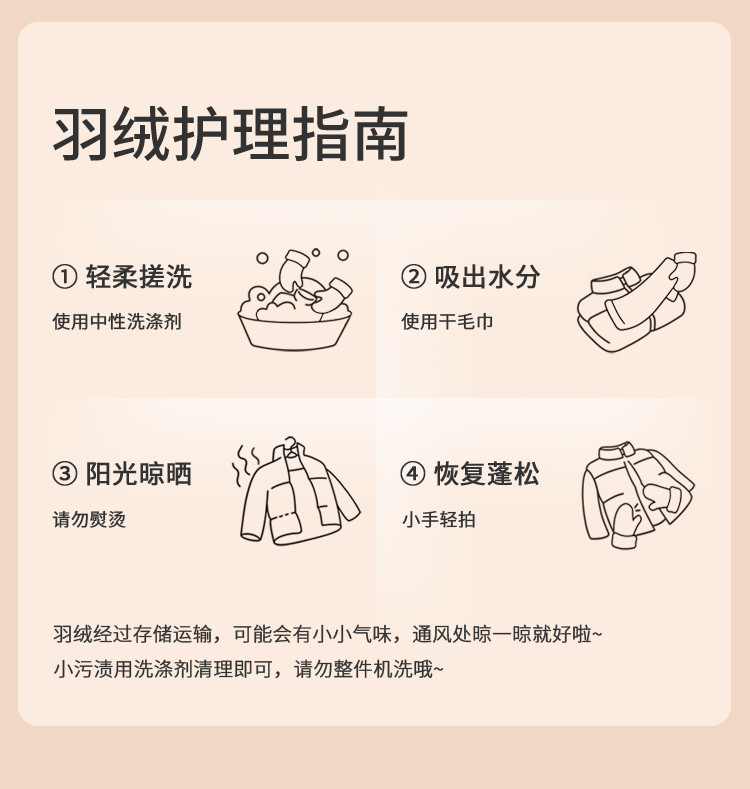 羽绒护理指南

① 轻柔搓洗
使用中性洗涤剂

② 吸出水分
使用干毛巾

③ 阳光晾晒
请勿熨烫

④ 恢复蓬松
小手轻拍

羽绒经过存储运输，可能会有小小气味，通风处晾一晾就好啦~
小污渍用洗涤剂清理即可，请勿整件机洗哦~