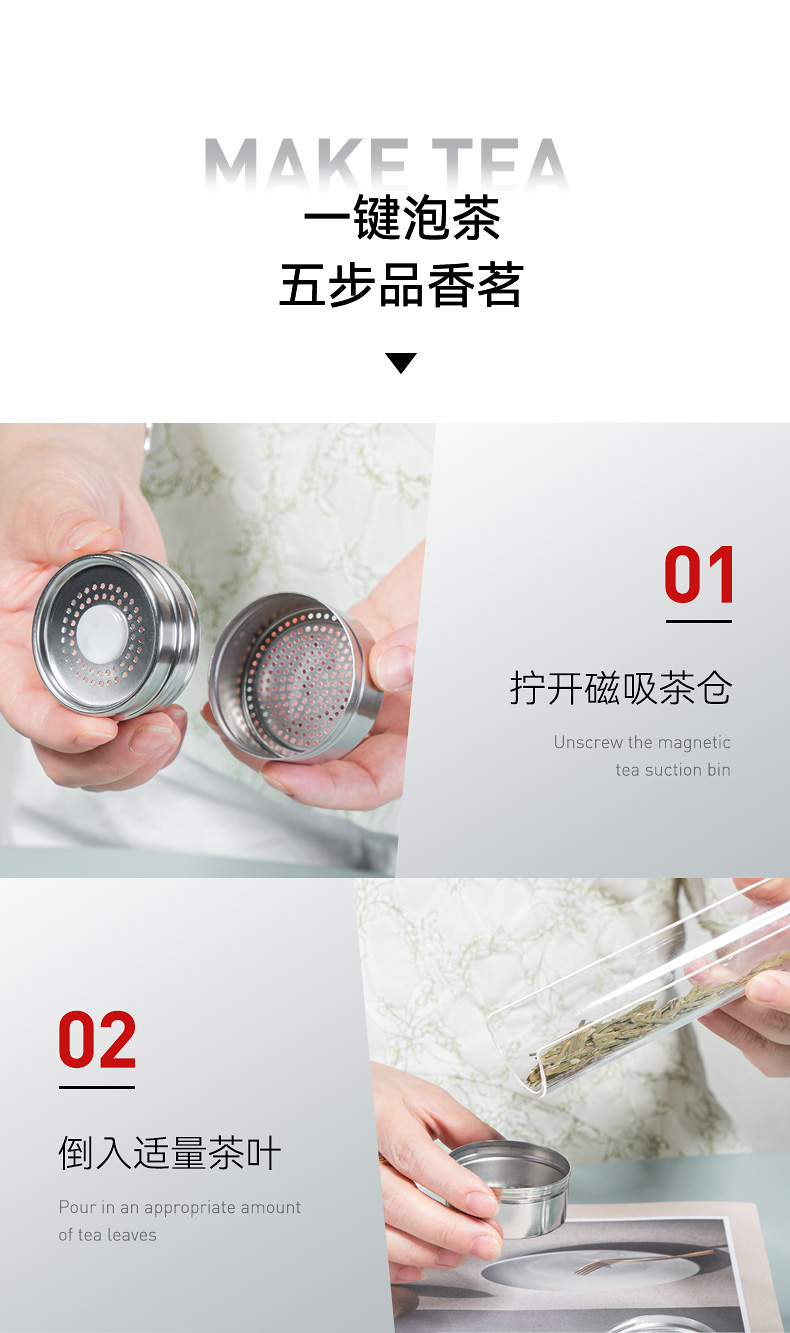 MAKE TEA

一键泡茶
五步品香茗

01

拧开磁吸茶仓

Unscrew the magnetic tea suction bin

02

倒入适量茶叶

Pour in an appropriate amount of tea leaves