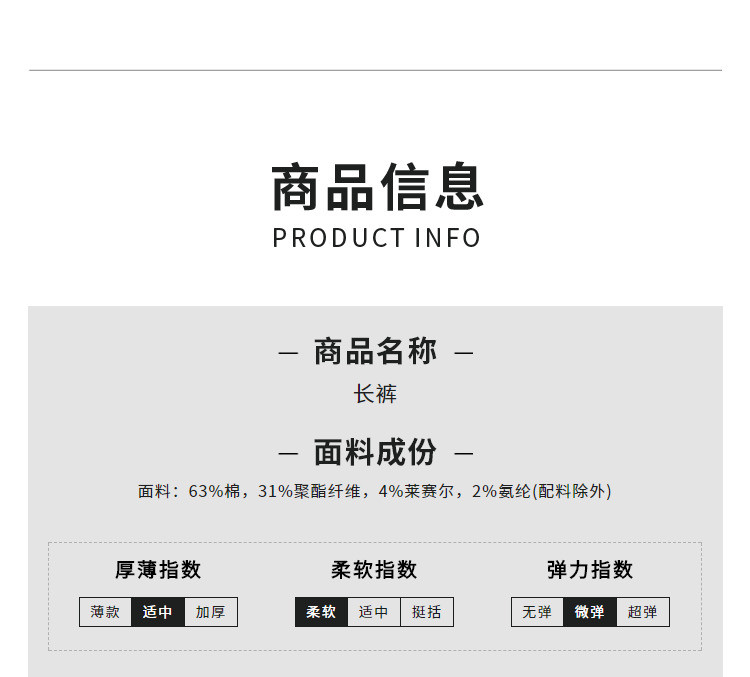 商品信息
PRODUCT INFO

— 商品名称 —
长裤

— 面料成份 —
面料：63%棉，31%聚酯纤维，4%莱赛尔，2%氨纶(配料除外)

厚薄指数
薄款 适中 加厚

柔软指数
柔软 适中 挺括

弹力指数
无弹 微弹 超弹