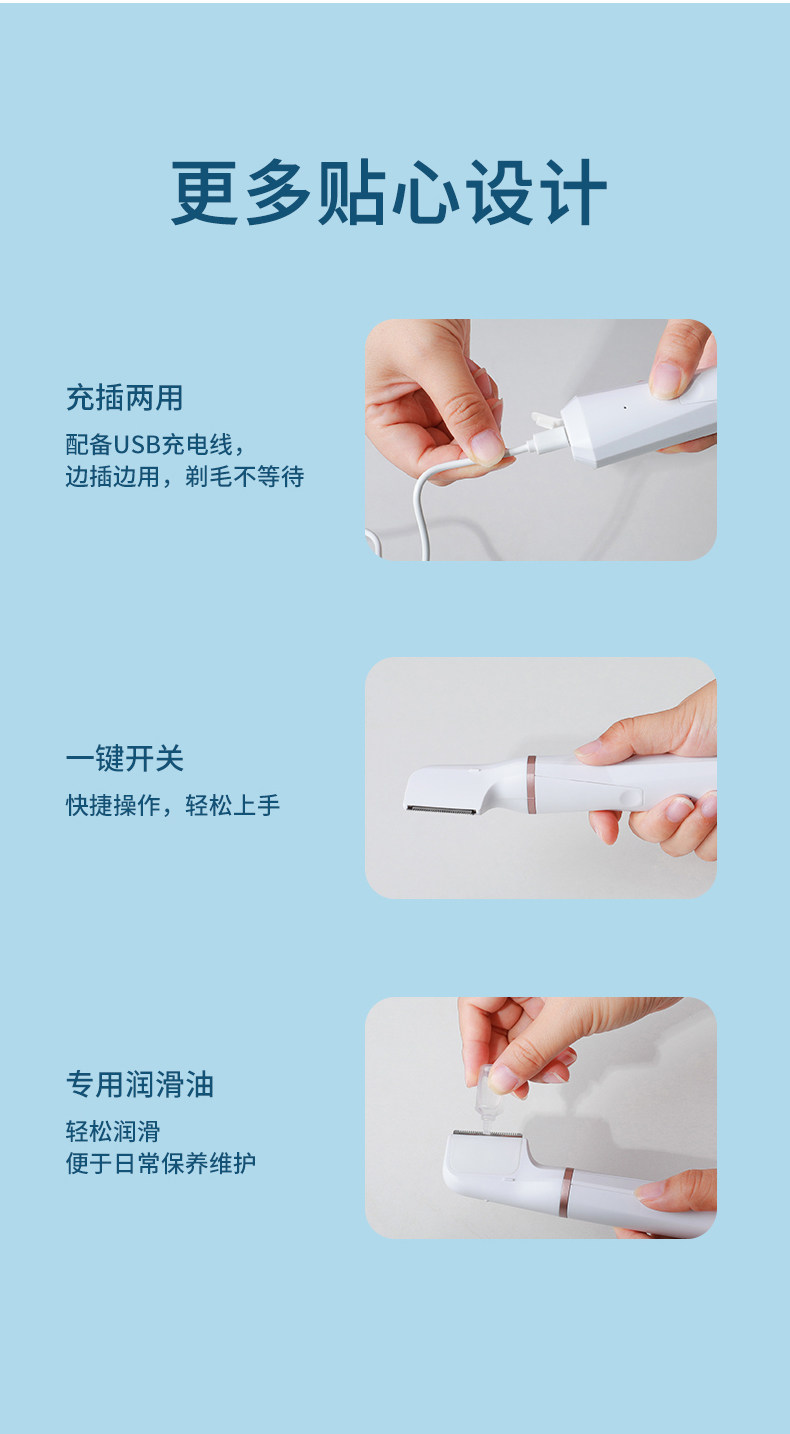 更多贴心设计

充插两用

配备USB充电线，
边插边用，剃毛不等待

一键开关

快捷操作，轻松上手

专用润滑油

轻松润滑
便于日常保养维护