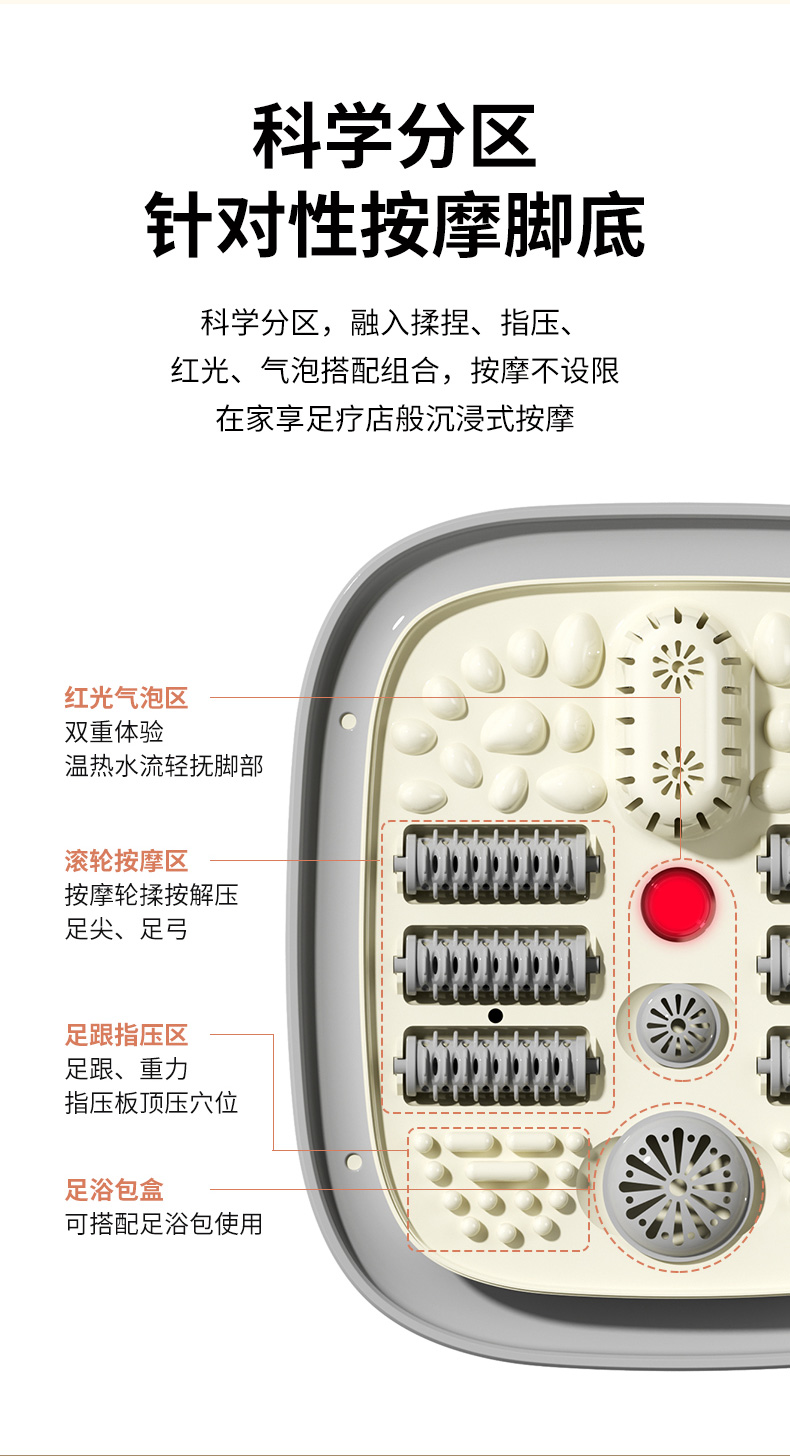 科学分区
针对性按摩脚底

科学分区，融入揉捏、指压、
红光、气泡搭配组合，按摩不设限
在家享足疗店般沉浸式按摩

红光气泡区
双重体验
温热水流轻抚脚部

滚轮按摩区
按摩轮揉按解压
足尖、足弓

足跟指压区
足跟、重力
指压板顶压穴位

足浴包盒
可搭配足浴包使用