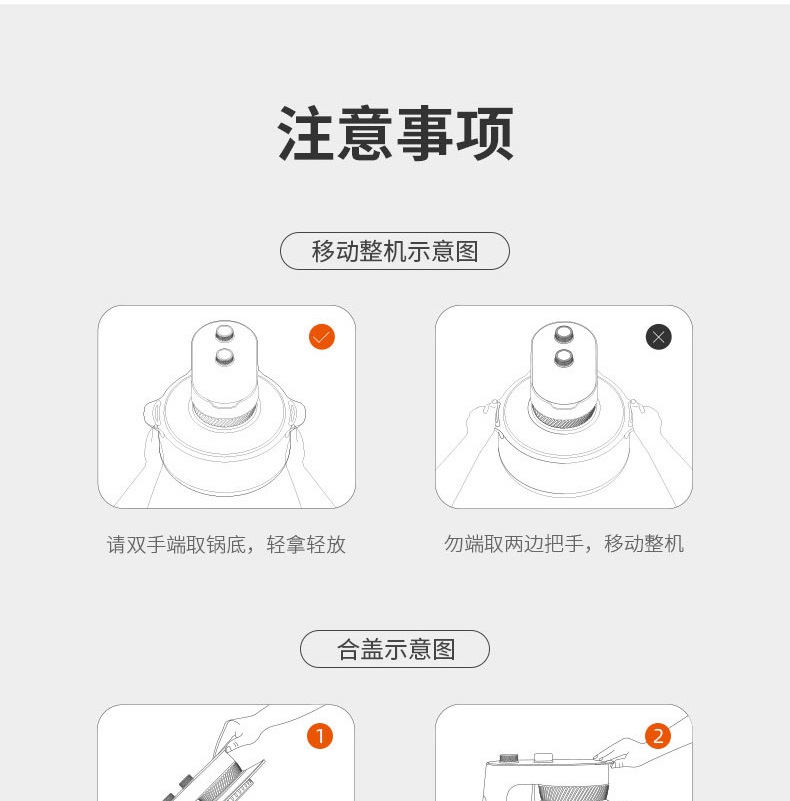 注意事项

移动整机示意图

请双手端取锅底，轻拿轻放

勿端取两边把手，移动整机

合盖示意图

1

2