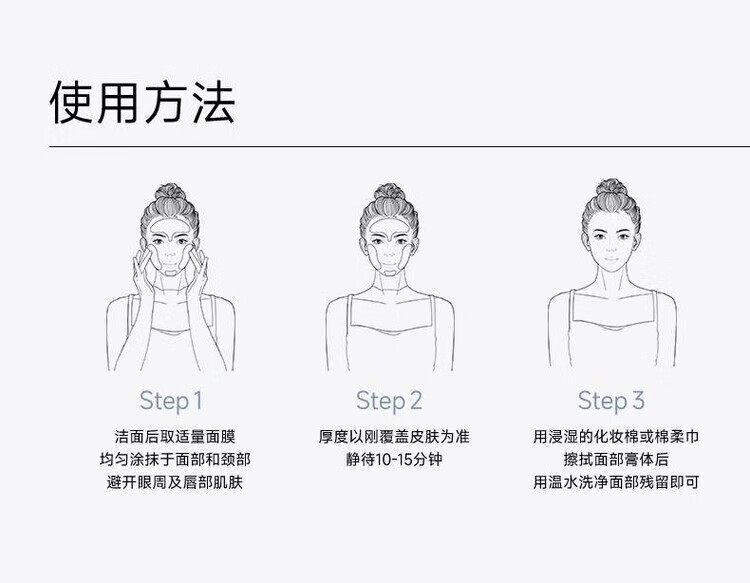 使用方法

Step 1

洁面后取适量面膜
均匀涂抹于面部和颈部
避开眼周及唇部肌肤

Step 2

厚度以刚覆盖皮肤为准
静待10-15分钟

Step 3

用浸湿的化妆棉或棉柔巾
擦拭面部膏体后
用温水洗净面部残留即可