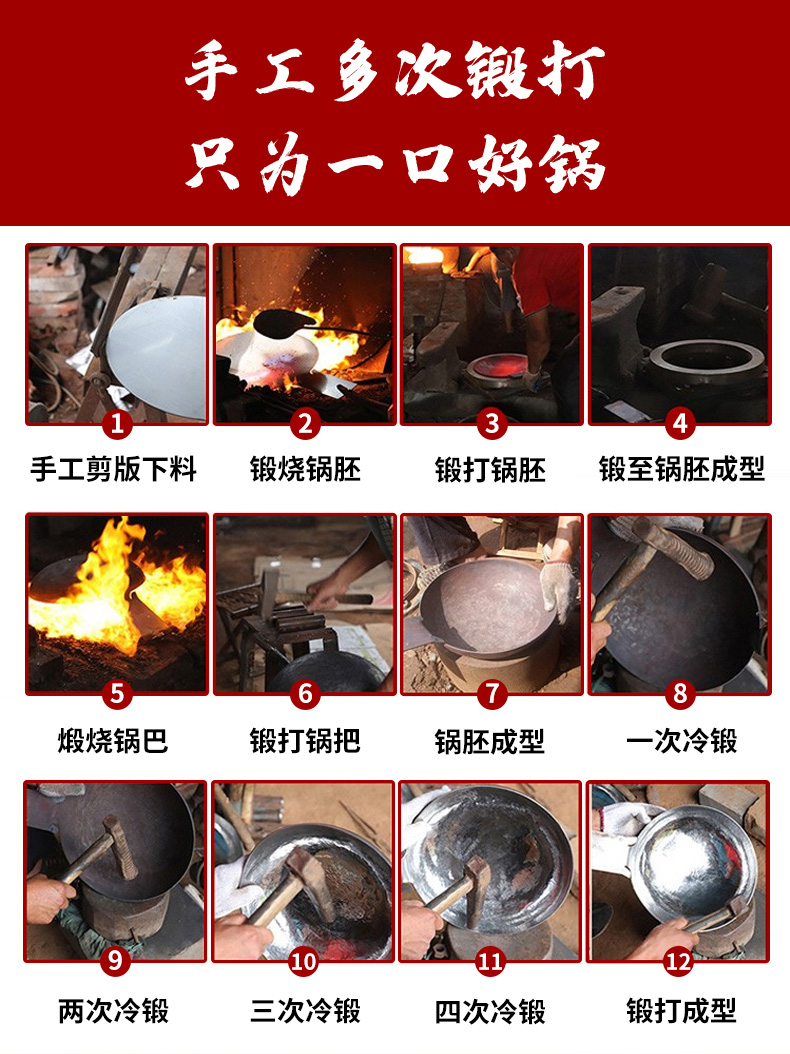 手工多次锻打
只为一口好锅

1
手工剪版下料

2
锻烧锅胚

3
锻打锅胚

4
锻至锅胚成型

5
煅烧锅巴

6
锻打锅把

7
锅胚成型

8
一次冷锻

9
两次冷锻

10
三次冷锻

11
四次冷锻

12
锻打成型