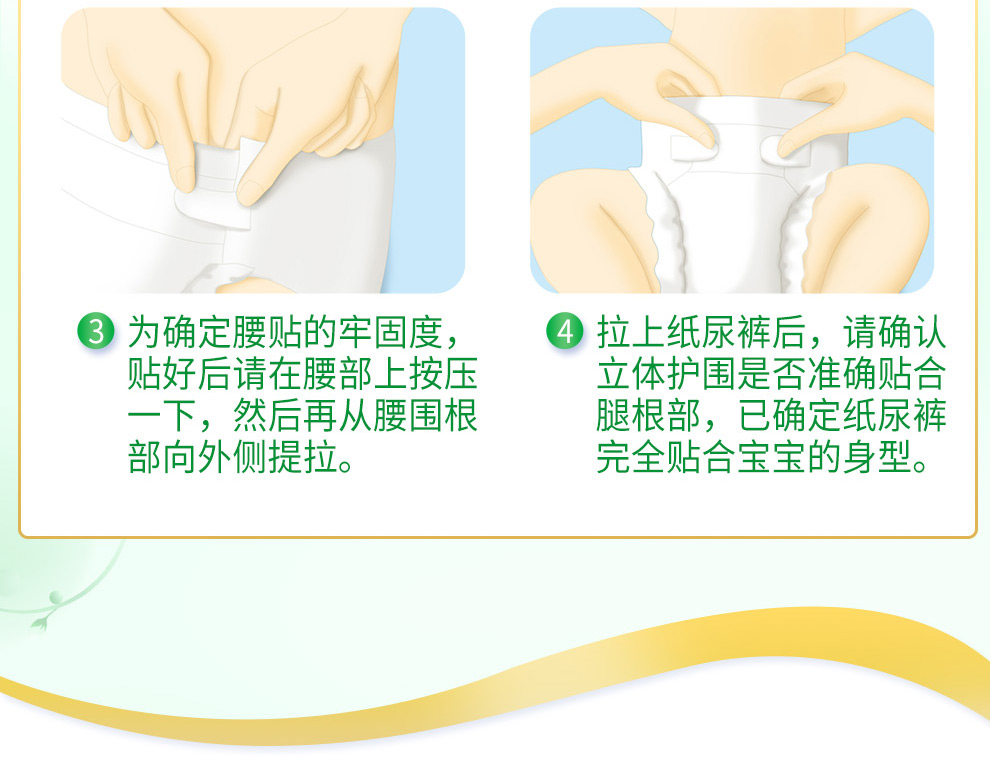 3 为确定腰贴的牢固度，贴好后请在腰部上按压一下，然后再从腰围根部向外侧提拉。

4 拉上纸尿裤后，请确认立体护围是否准确贴合腿根部，已确定纸尿裤完全贴合宝宝的身型。