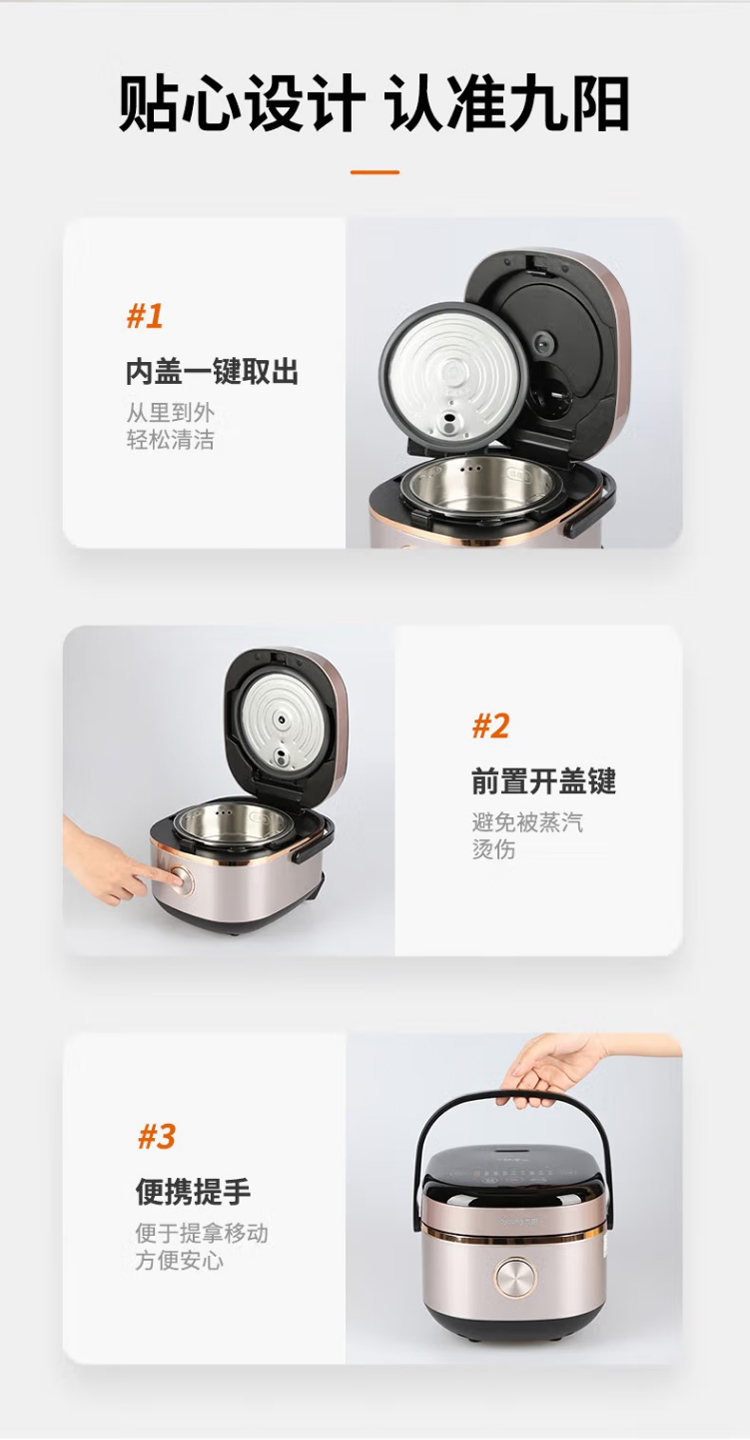 贴心设计 认准九阳

#1

内盖一键取出

从里到外
轻松清洁

#2

前置开盖键

避免被蒸汽
烫伤

#3

便携提手

便于提拿移动
方便安心