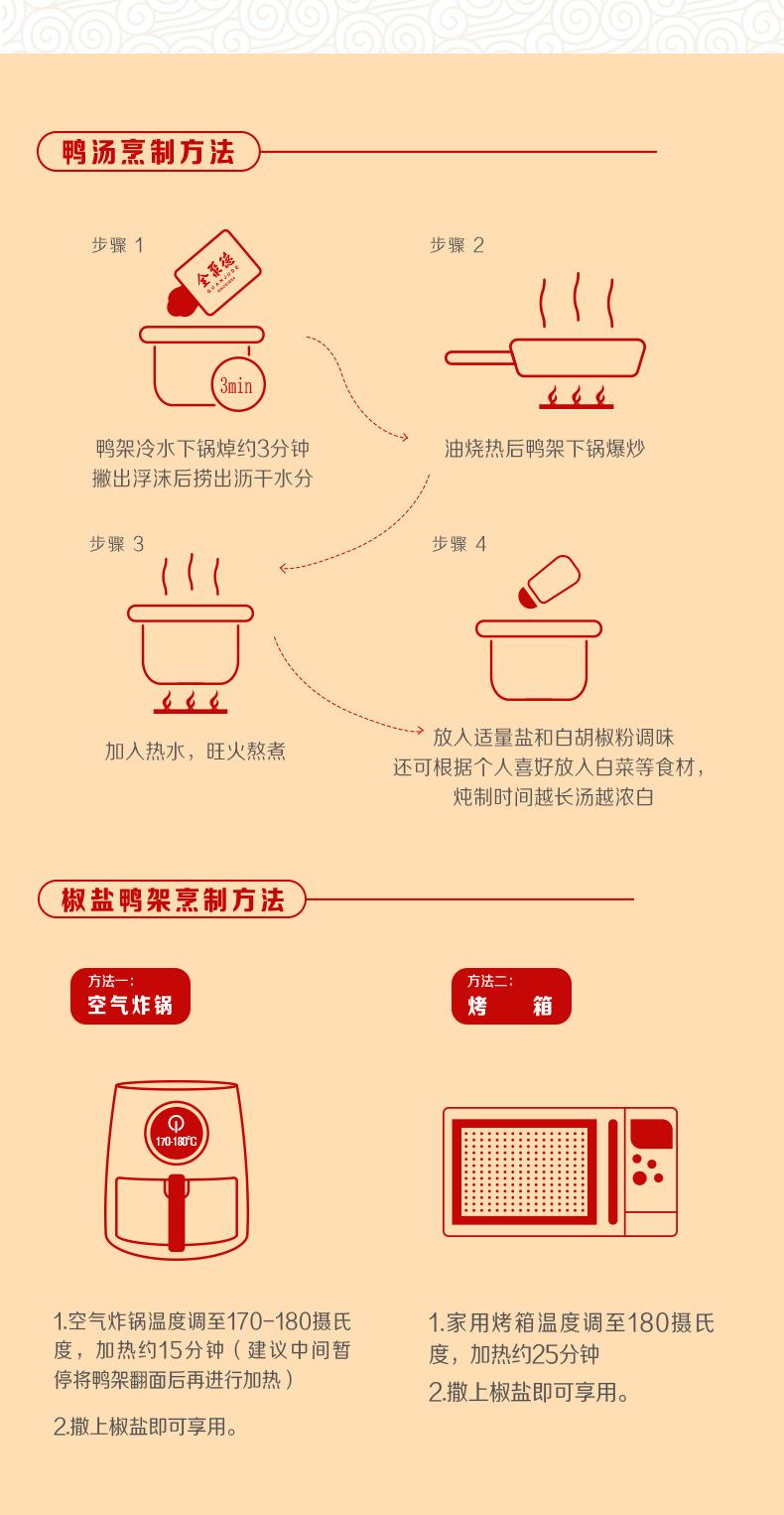 鸭汤烹制方法

步骤 1

全聚德
QUANJUDE

3min

鸭架冷水下锅焯约3分钟
撇出浮沫后捞出沥干水分

步骤 2

油烧热后鸭架下锅爆炒

步骤 3

加入热水，旺火熬煮

步骤 4

放入适量盐和白胡椒粉调味
还可根据个人喜好放入白菜等食材，
炖制时间越长汤越浓白

椒盐鸭架烹制方法

方法一：
空气炸锅

170-180℃

1.空气炸锅温度调至170-180摄氏度，加热约15分钟（建议中间暂停将鸭架翻面后再进行加热）

2.撒上椒盐即可享用。

方法二：
烤 箱

1.家用烤箱温度调至180摄氏度，加热约25分钟

2.撒上椒盐即可享用。