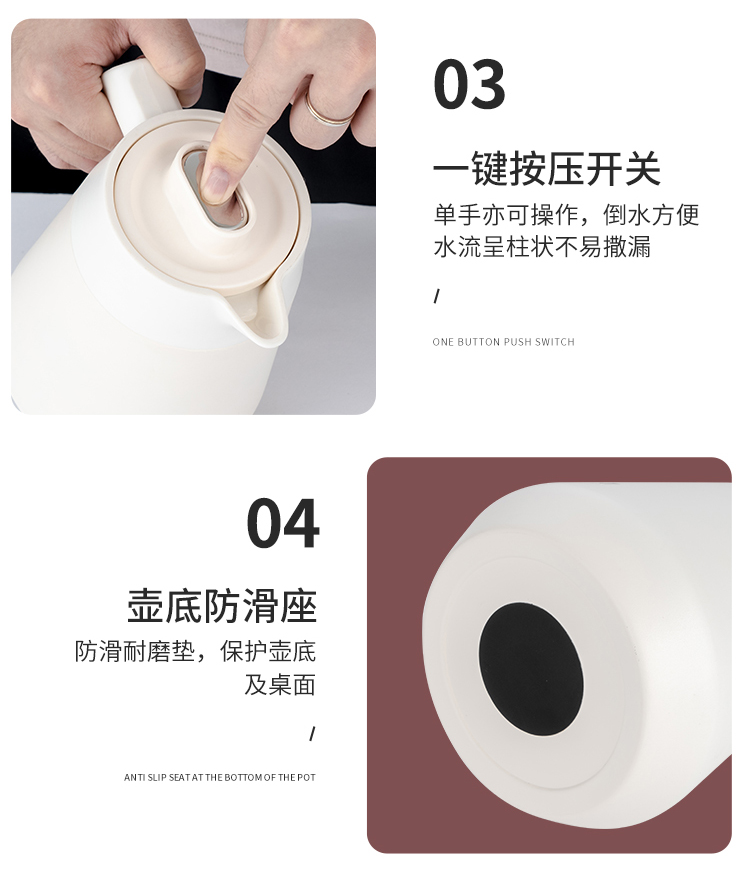 03

一键按压开关

单手亦可操作，倒水方便
水流呈柱状不易撒漏

/

ONE BUTTON PUSH SWITCH

04

壶底防滑座

防滑耐磨垫，保护壶底
及桌面

/

ANTI SLIP SEAT AT THE BOTTOM OF THE POT