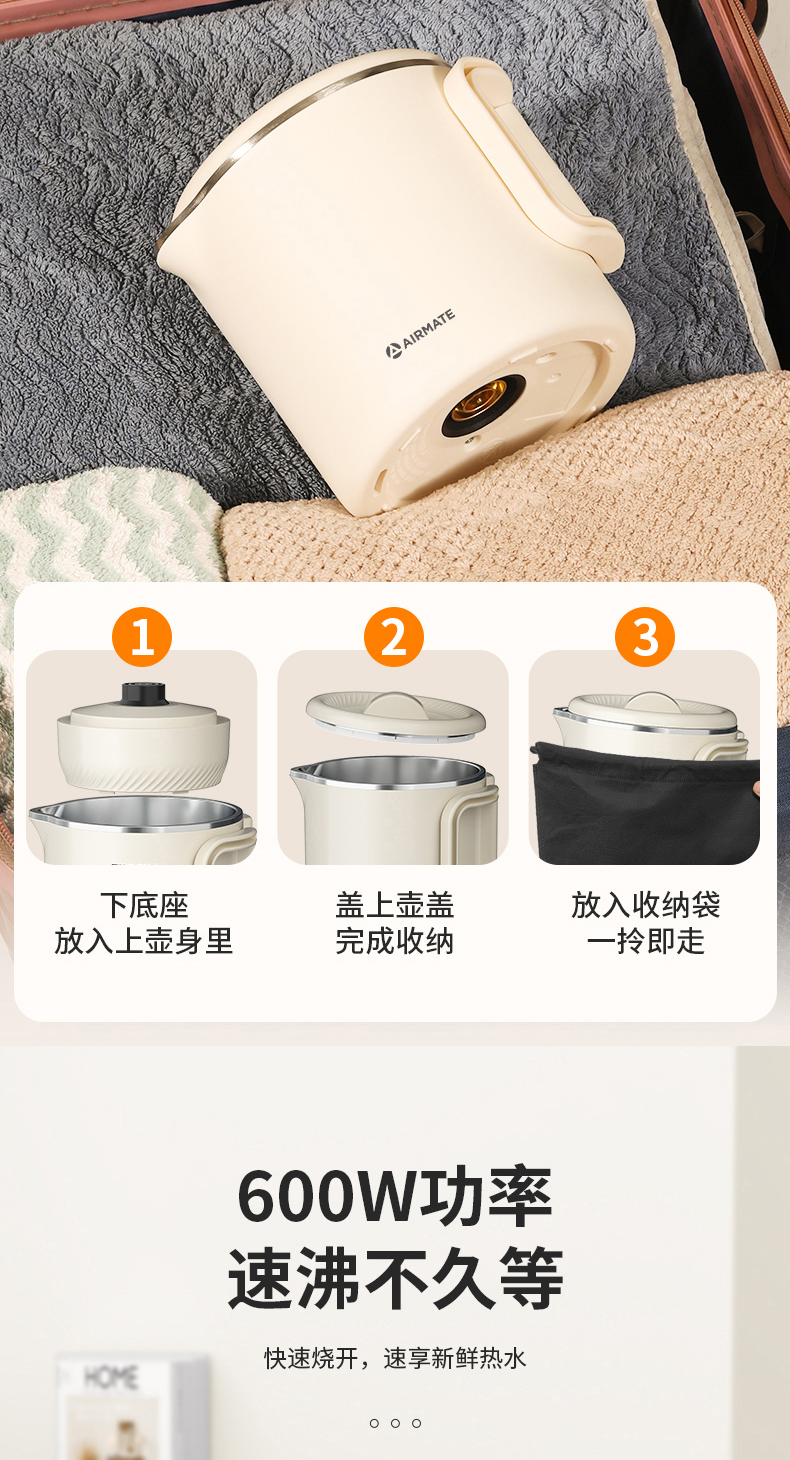 AIRMATE

1

下底座
放入上壶身里

2

盖上壶盖
完成收纳

3

放入收纳袋
一拎即走

600W功率
速沸不久等

快速烧开，速享新鲜热水

HOME