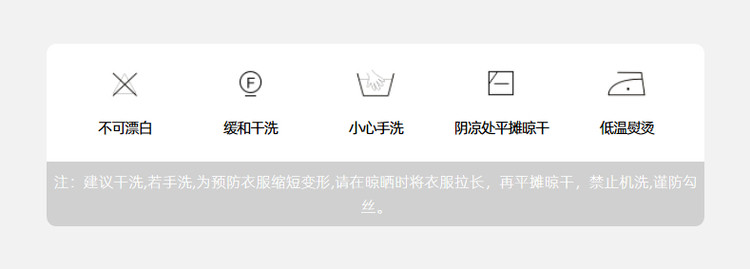 F

不可漂白

缓和干洗

小心手洗

阴凉处平摊晾干

低温熨烫

注：建议干洗,若手洗,为预防衣服缩短变形,请在晾晒时将衣服拉长，再平摊晾干，禁止机洗,谨防勾丝。