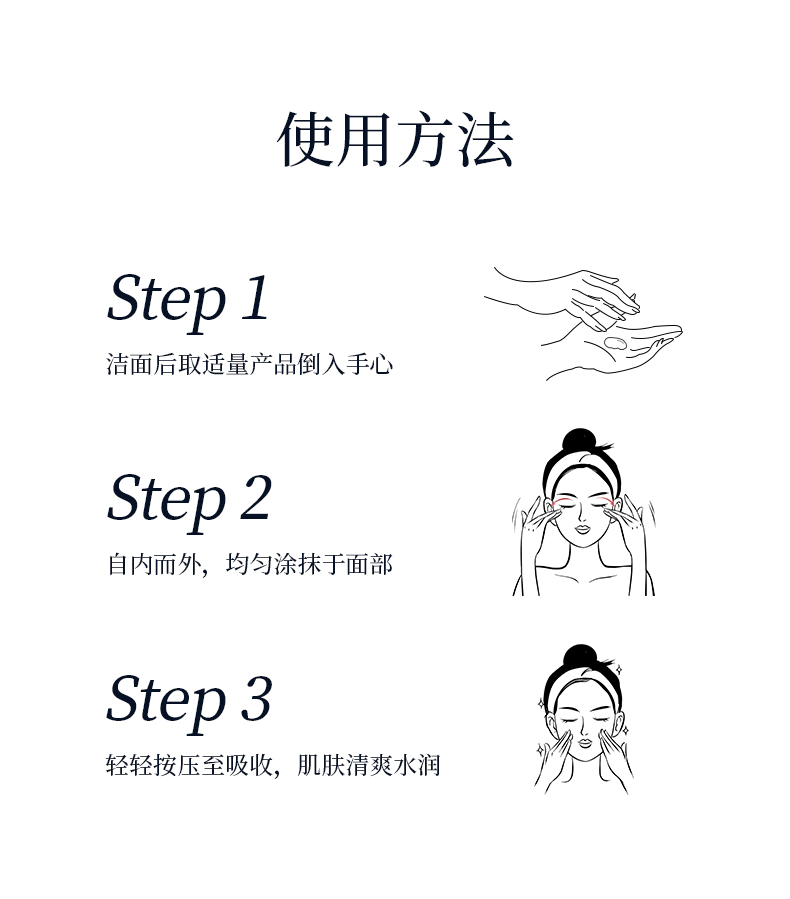 使用方法

Step 1

洁面后取适量产品倒入手心

Step 2

自内而外，均匀涂抹于面部

Step 3

轻轻按压至吸收，肌肤清爽水润