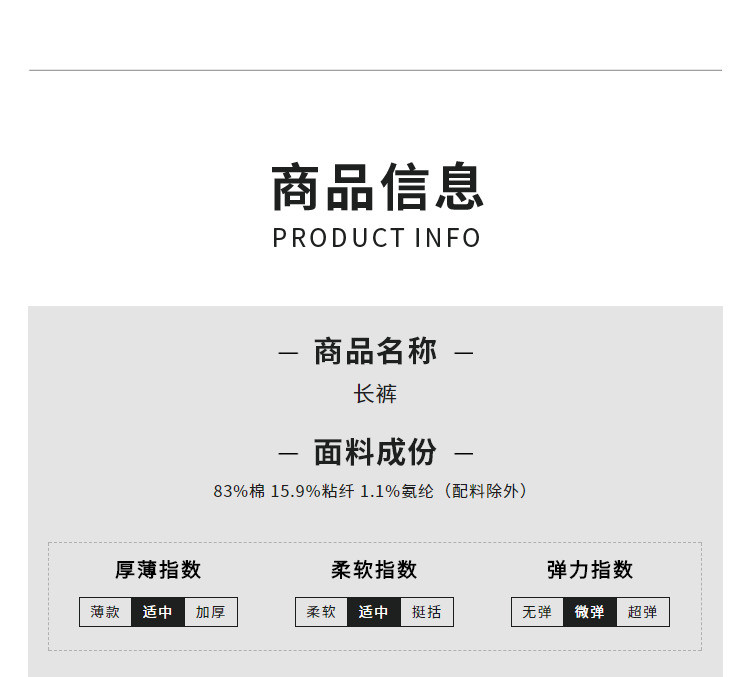 商品信息
PRODUCT INFO

— 商品名称 —
长裤

— 面料成份 —
83%棉 15.9%粘纤 1.1%氨纶（配料除外）

厚薄指数
薄款 适中 加厚

柔软指数
柔软 适中 挺括

弹力指数
无弹 微弹 超弹