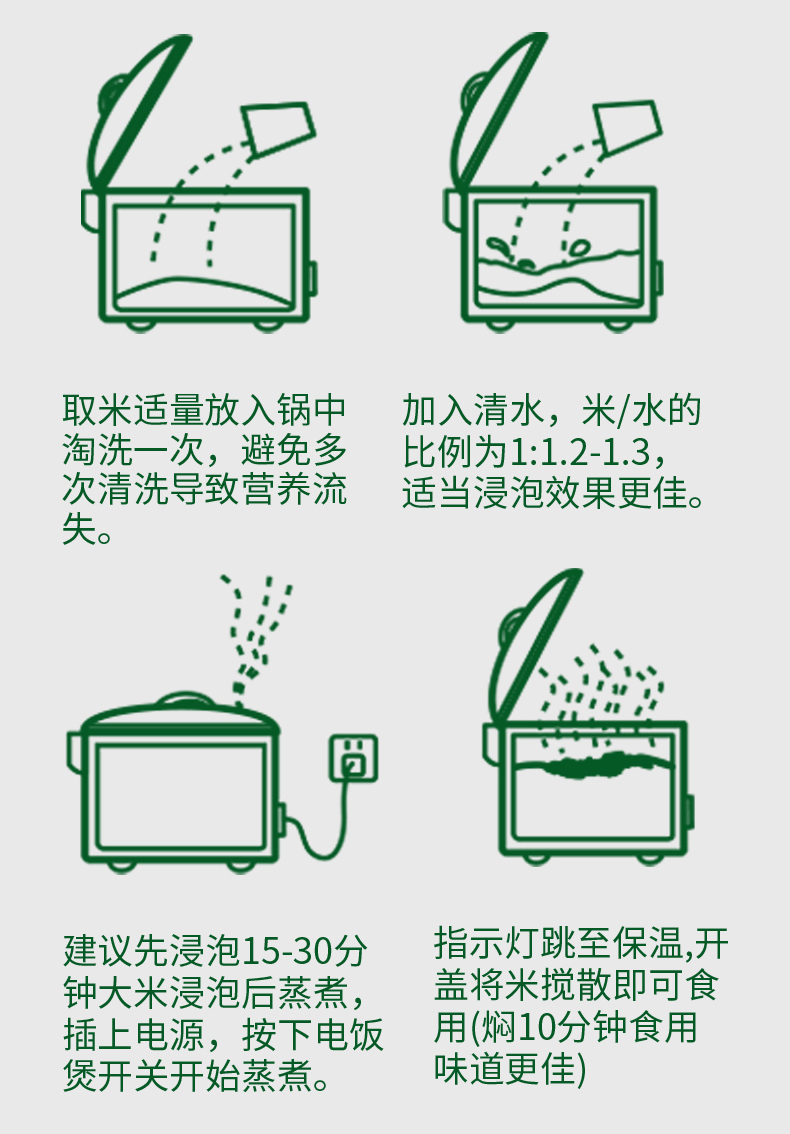 取米适量放入锅中淘洗一次，避免多次清洗导致营养流失。

加入清水，米/水的比例为1:1.2-1.3，适当浸泡效果更佳。

建议先浸泡15-30分钟大米浸泡后蒸煮，插上电源，按下电饭煲开关开始蒸煮。

指示灯跳至保温,开盖将米搅散即可食用(焖10分钟食用味道更佳)