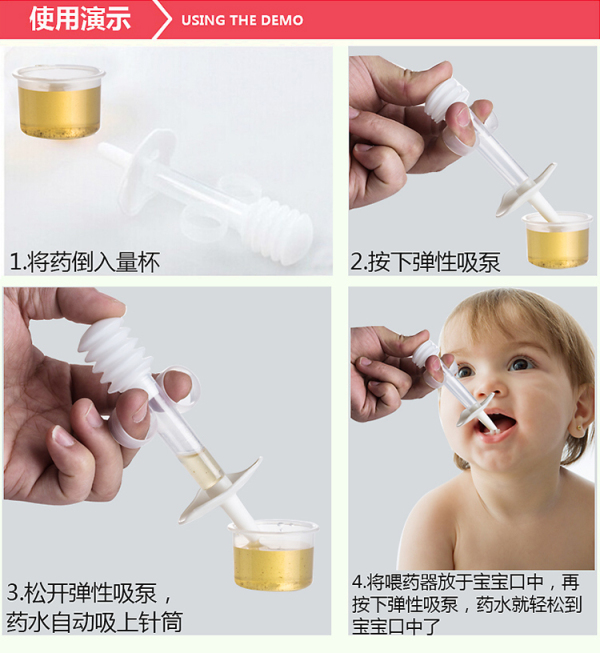 使用演示 USING THE DEMO

1.将药倒入量杯

2.按下弹性吸泵

3.松开弹性吸泵，药水自动吸上针筒

4.将喂药器放于宝宝口中，再按下弹性吸泵，药水就轻松到宝宝口中了