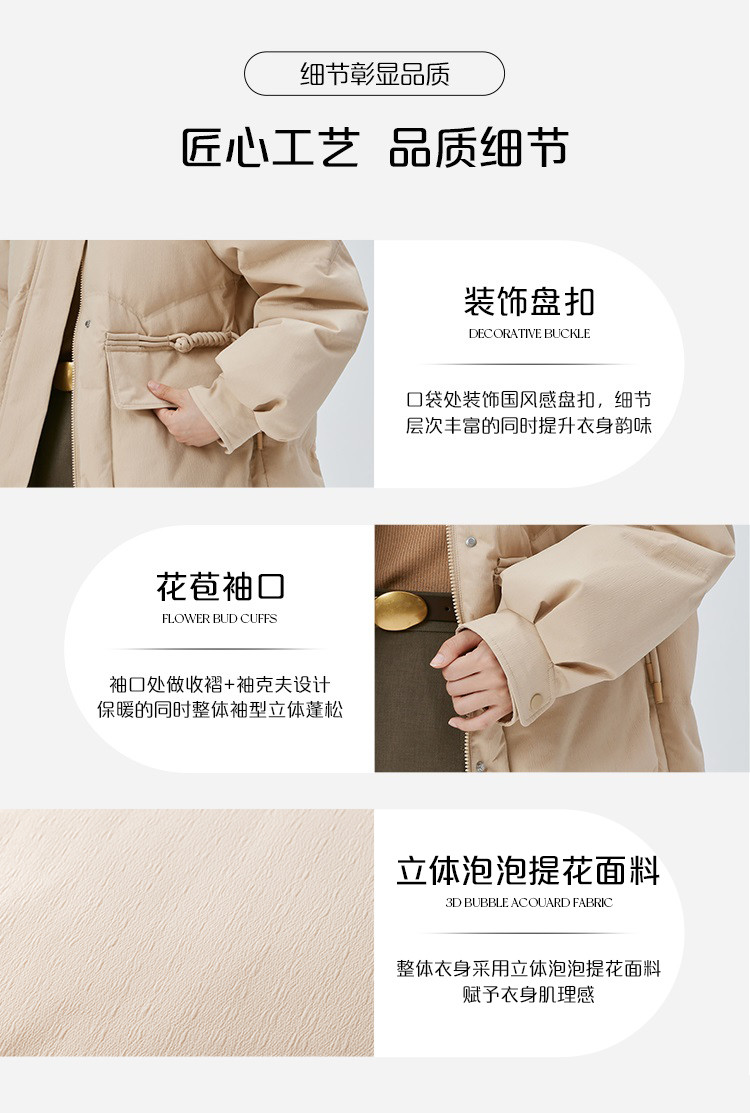 细节彰显品质

匠心工艺 品质细节

装饰盘扣
DECORATIVE BUCKLE

口袋处装饰国风感盘扣，细节层次丰富的同时提升衣身韵味

花苞袖口
FLOWER BUD CUFFS

袖口处做收褶+袖克夫设计
保暖的同时整体袖型立体蓬松

立体泡泡提花面料
3D BUBBLE ACOUARD FABRIC

整体衣身采用立体泡泡提花面料
赋予衣身肌理感