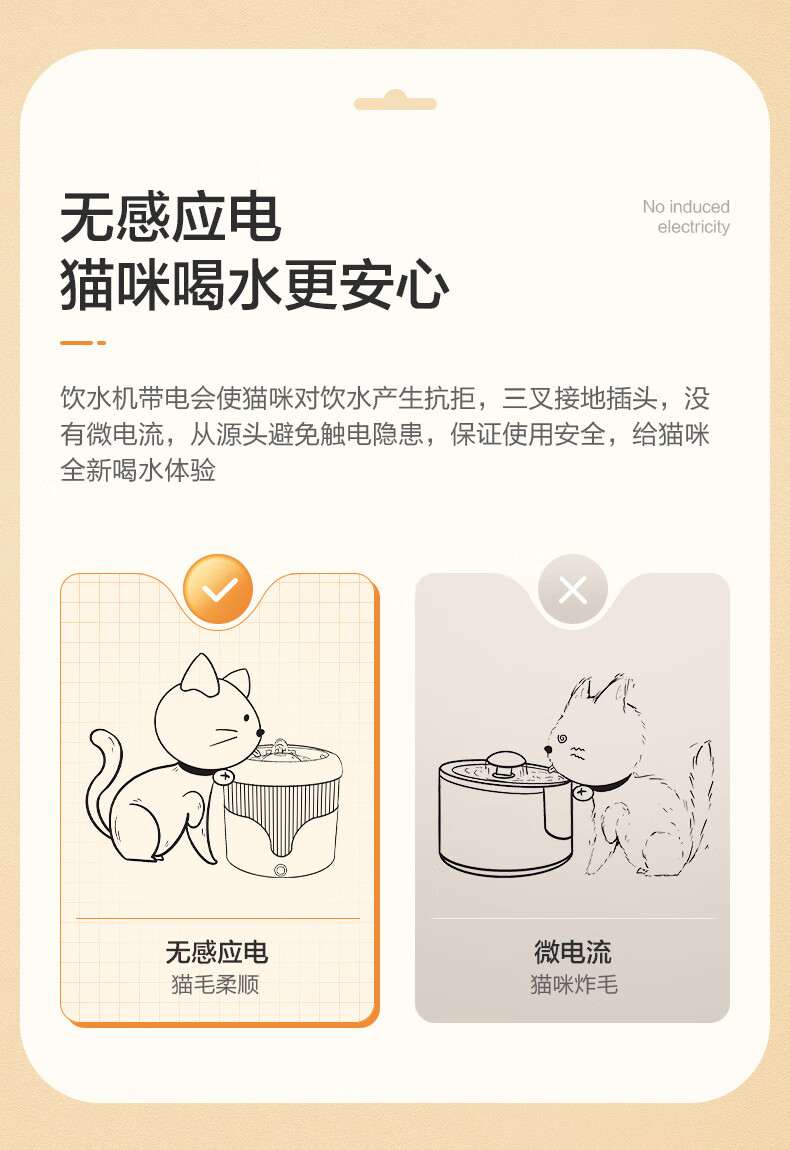 无感应电
猫咪喝水更安心

No induced electricity

饮水机带电会使猫咪对饮水产生抗拒，三叉接地插头，没有微电流，从源头避免触电隐患，保证使用安全，给猫咪全新喝水体验

无感应电
猫毛柔顺

微电流
猫咪炸毛