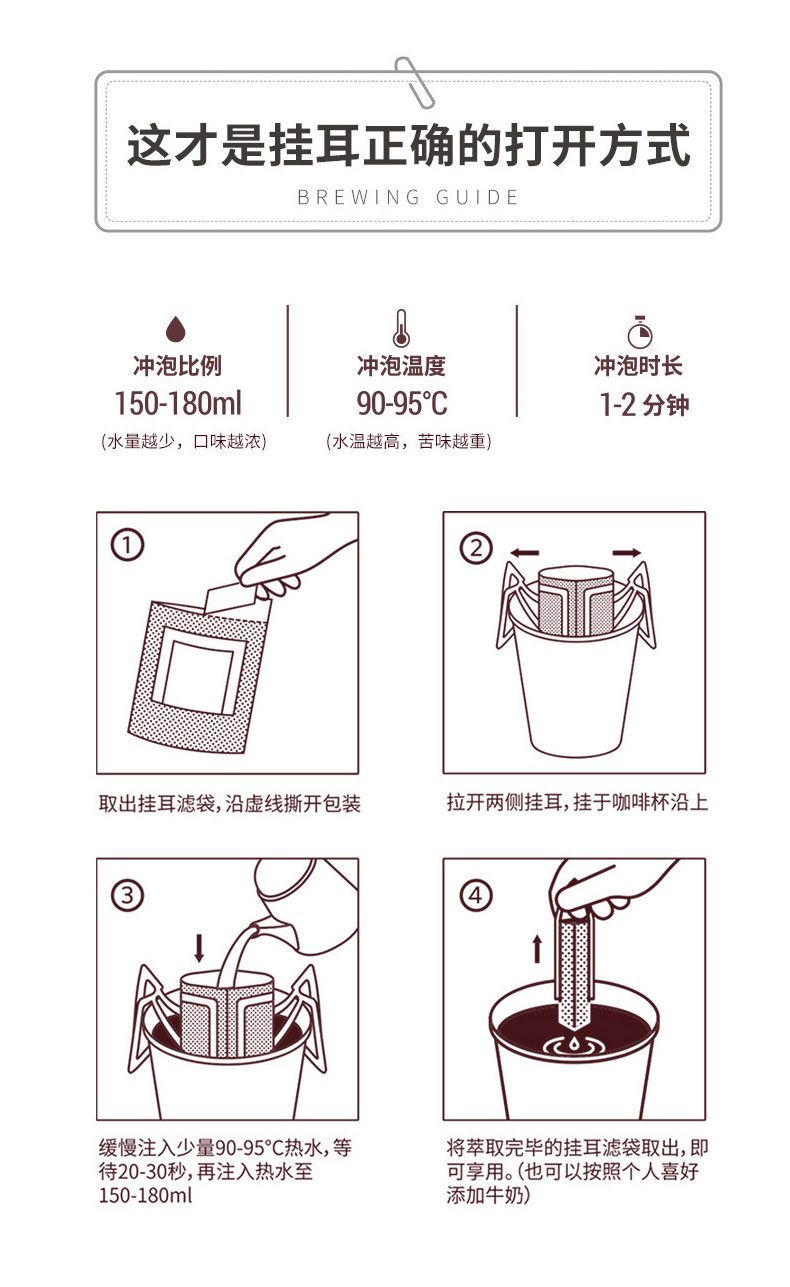 这才是挂耳正确的打开方式

BREWING GUIDE

冲泡比例
150-180ml
(水量越少，口味越浓)

冲泡温度
90-95°C
(水温越高，苦味越重)

冲泡时长
1-2 分钟

①
取出挂耳滤袋，沿虚线撕开包装

②
拉开两侧挂耳，挂于咖啡杯沿上

③
缓慢注入少量90-95°C热水，等待20-30秒，再注入热水至150-180ml

④
将萃取完毕的挂耳滤袋取出，即可享用。(也可以按照个人喜好添加牛奶)