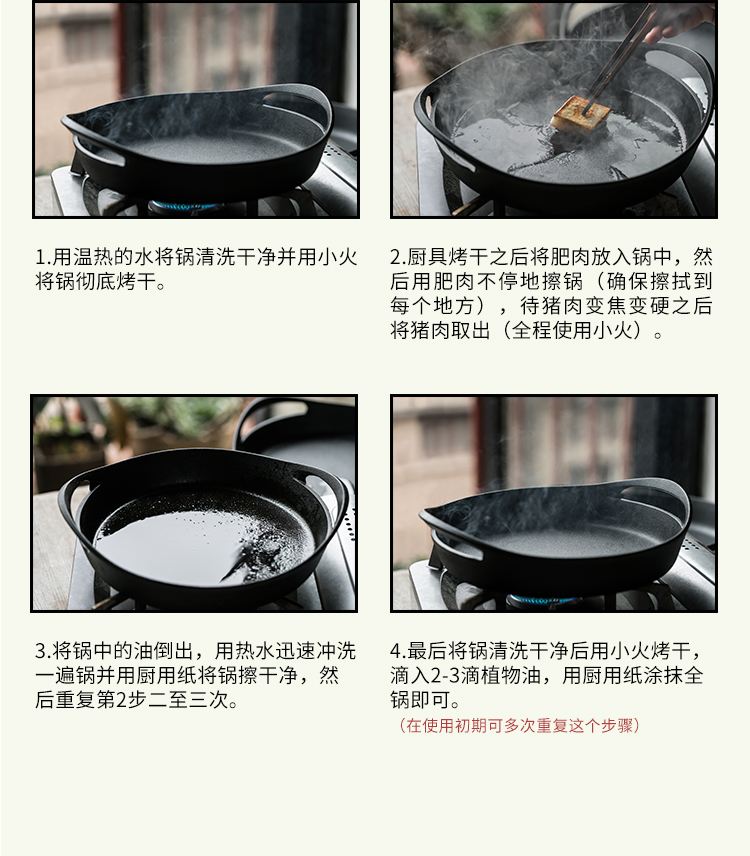 1.用温热的水将锅清洗干净并用小火将锅彻底烤干。

2.厨具烤干之后将肥肉放入锅中，然后用肥肉不停地擦锅（确保擦拭到每个地方），待猪肉变焦变硬之后将猪肉取出（全程使用小火）。

3.将锅中的油倒出，用热水迅速冲洗一遍锅并用厨用纸将锅擦干净，然后重复第2步二至三次。

4.最后将锅清洗干净后用小火烤干，滴入2-3滴植物油，用厨用纸涂抹全锅即可。

（在使用初期可多次重复这个步骤）