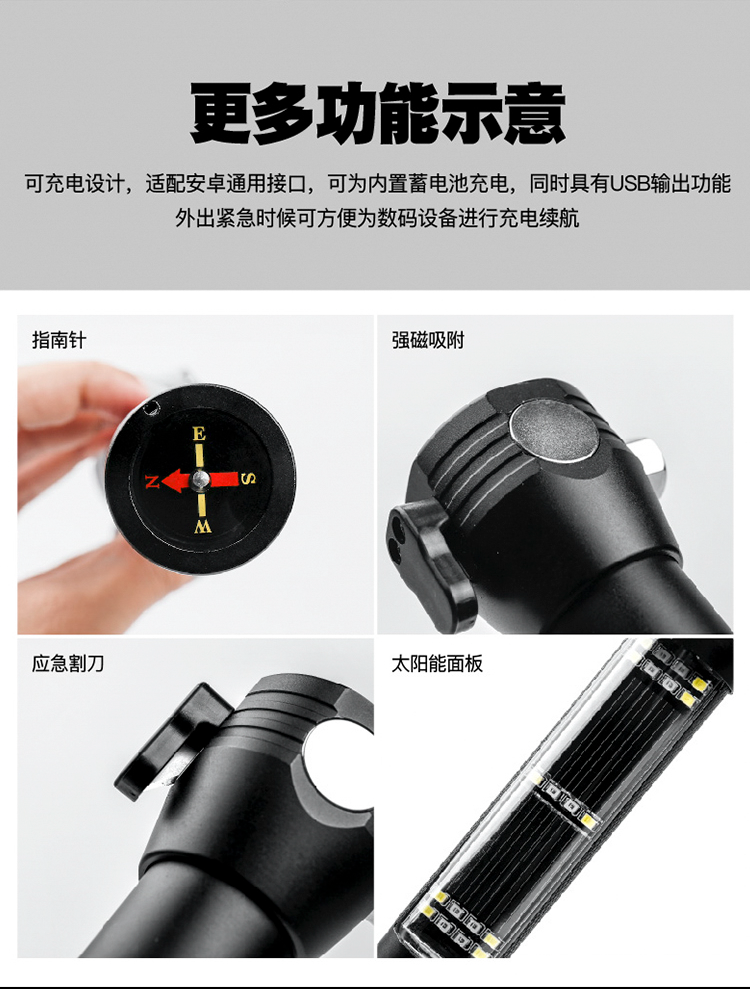 更多功能示意

可充电设计，适配安卓通用接口，可为内置蓄电池充电，同时具有USB输出功能
外出紧急时候可方便为数码设备进行充电续航

指南针

E N S W

强磁吸附

应急割刀

太阳能面板