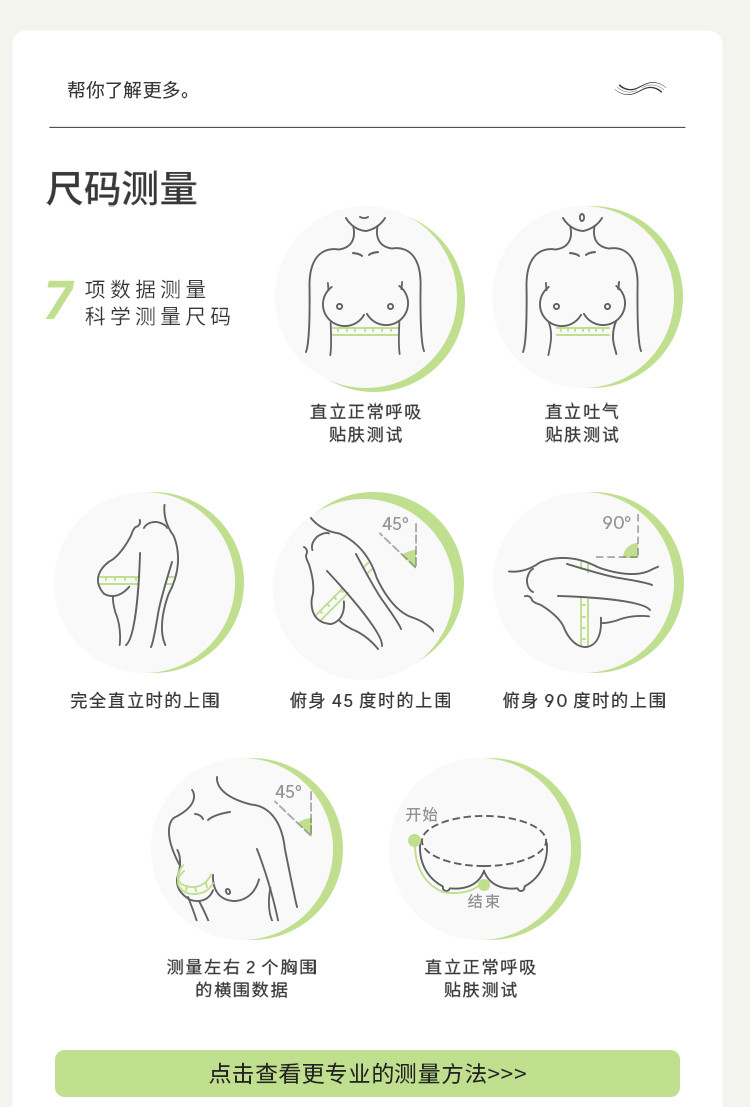 帮你了解更多。

尺码测量

7 项数据测量
科学测量尺码

直立正常呼吸
贴肤测试

直立吐气
贴肤测试

45°

90°

完全直立时的上围

俯身 45 度时的上围

俯身 90 度时的上围

45°

开始

结束

测量左右 2 个胸围
的横围数据

直立正常呼吸
贴肤测试

点击查看更专业的测量方法>>>