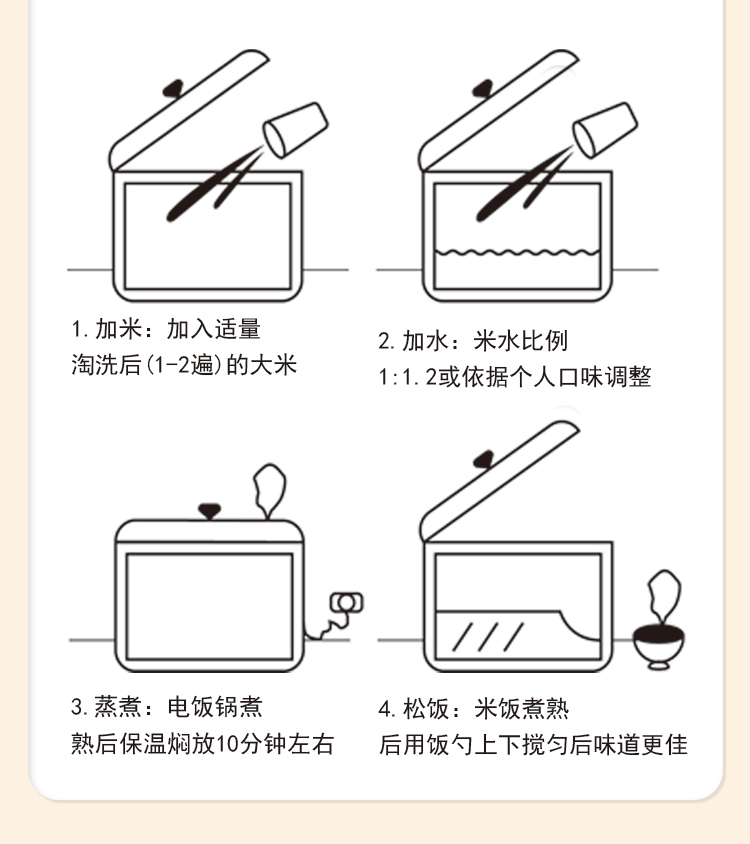 1. 加米：加入适量
淘洗后(1-2遍)的大米

2. 加水：米水比例
1:1.2或依据个人口味调整

3. 蒸煮：电饭锅煮
熟后保温焖放10分钟左右

4. 松饭：米饭煮熟
后用饭勺上下搅匀后味道更佳