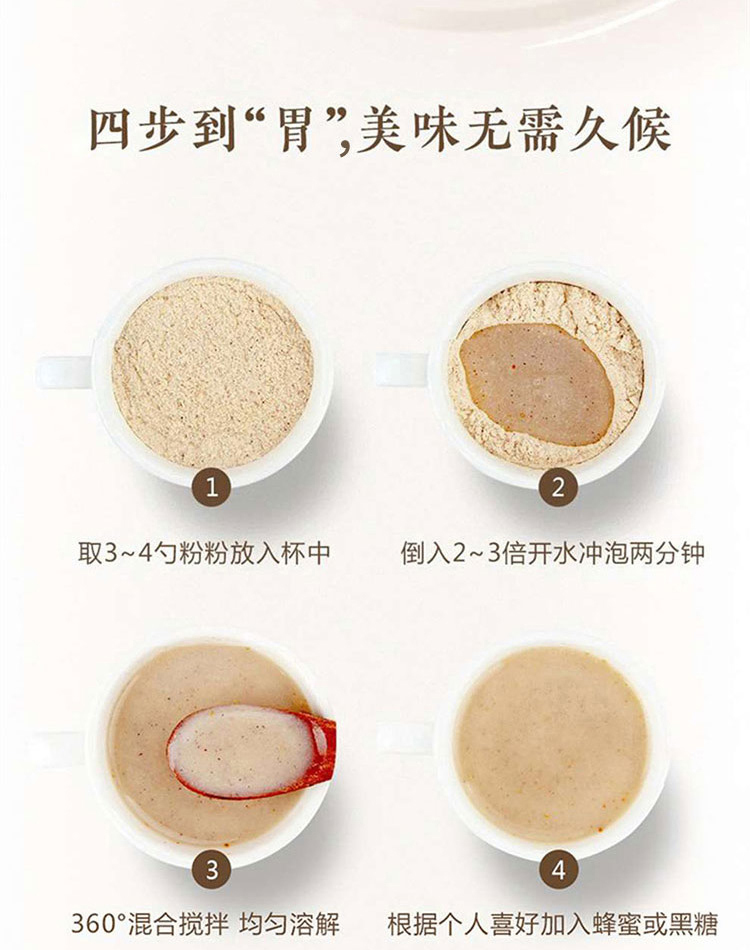 四步到“胃”,美味无需久候

1

取3~4勺粉粉放入杯中

2

倒入2~3倍开水冲泡两分钟

3

360°混合搅拌 均匀溶解

4

根据个人喜好加入蜂蜜或黑糖