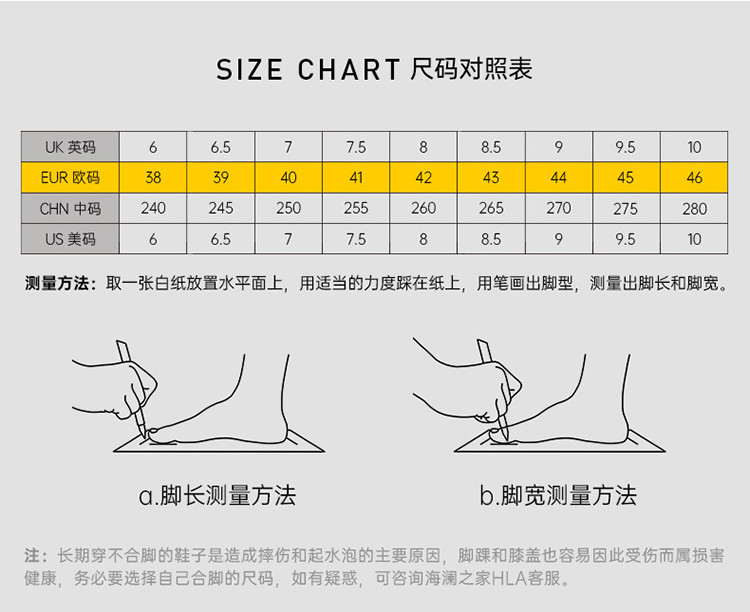 SIZE CHART 尺码对照表

| UK 英码 | 6 | 6.5 | 7 | 7.5 | 8 | 8.5 | 9 | 9.5 | 10 |
|---|---|---|---|---|---|---|---|---|---|
| EUR 欧码 | 38 | 39 | 40 | 41 | 42 | 43 | 44 | 45 | 46 |
| CHN 中码 | 240 | 245 | 250 | 255 | 260 | 265 | 270 | 275 | 280 |
| US 美码 | 6 | 6.5 | 7 | 7.5 | 8 | 8.5 | 9 | 9.5 | 10 |

测量方法：取一张白纸放置水平面上，用适当的力度踩在纸上，用笔画出脚型，测量出脚长和脚宽。

a.脚长测量方法

b.脚宽测量方法

注：长期穿不合脚的鞋子是造成摔伤和起水泡的主要原因，脚踝和膝盖也容易因此受伤而属损害健康，务必要选择自己合脚的尺码，如有疑惑，可咨询海澜之家HLA客服。