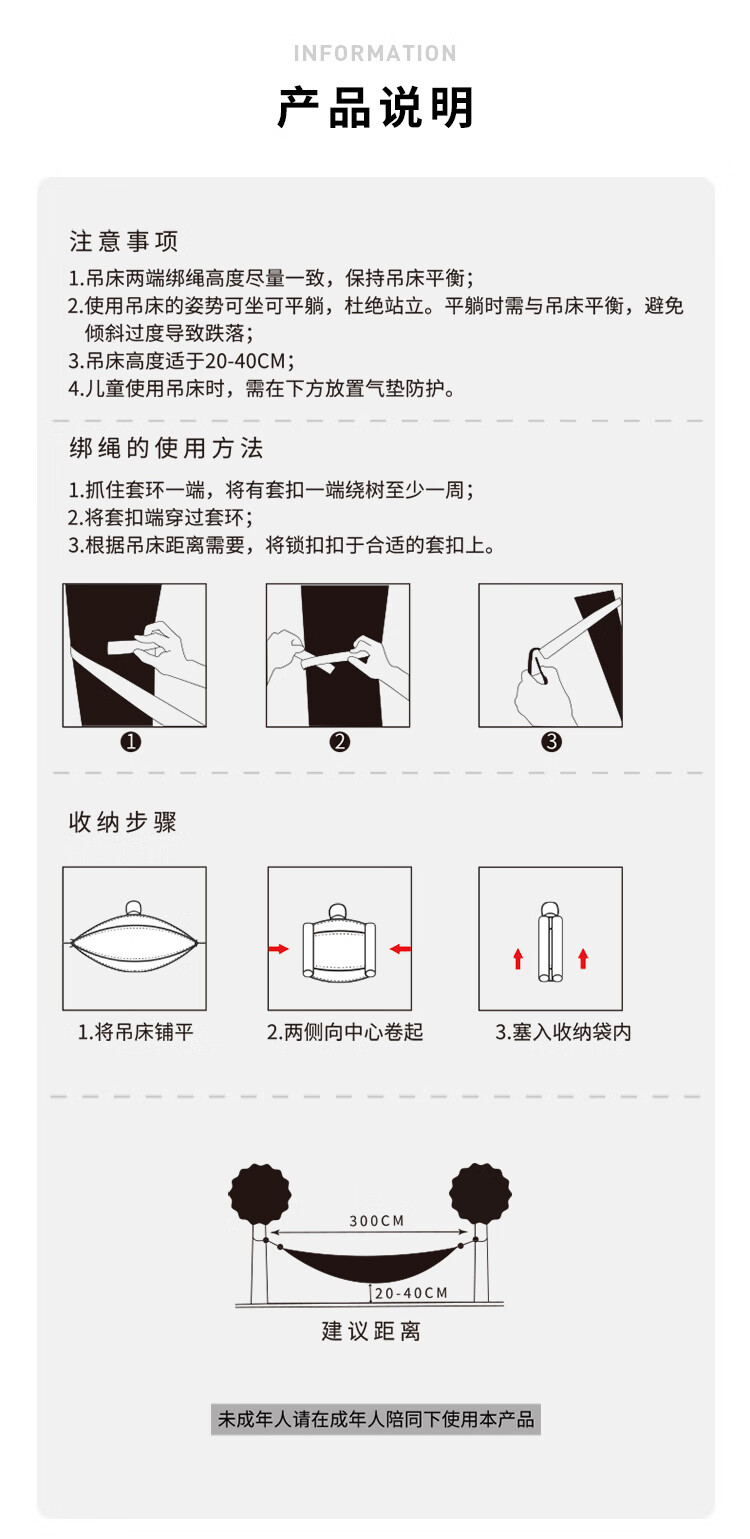 INFORMATION

产品说明

注意事项

1.吊床两端绑绳高度尽量一致，保持吊床平衡；
2.使用吊床的姿势可坐可平躺，杜绝站立。平躺时需与吊床平衡，避免倾斜过度导致跌落；
3.吊床高度适于20-40CM；
4.儿童使用吊床时，需在下方放置气垫防护。

绑绳的使用方法

1.抓住套环一端，将有套扣一端绕树至少一周；
2.将套扣端穿过套环；
3.根据吊床距离需要，将锁扣扣于合适的套扣上。

❶ ❷ ❸

收纳步骤

1.将吊床铺平 2.两侧向中心卷起 3.塞入收纳袋内

300CM
20-40CM
建议距离

未成年人请在成年人陪同下使用本产品